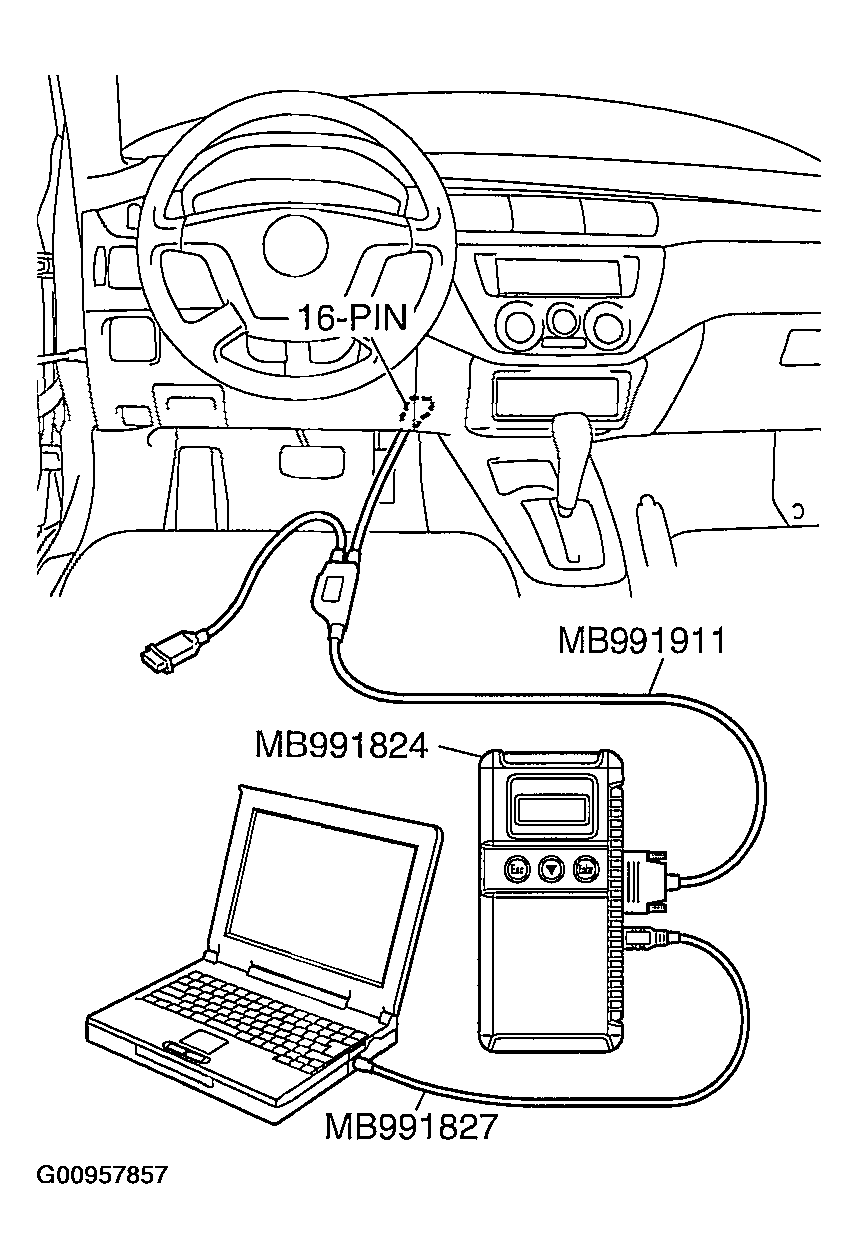 16-PIN

MB991911

MB991824

Esc

Enter

MB991827

G00957857