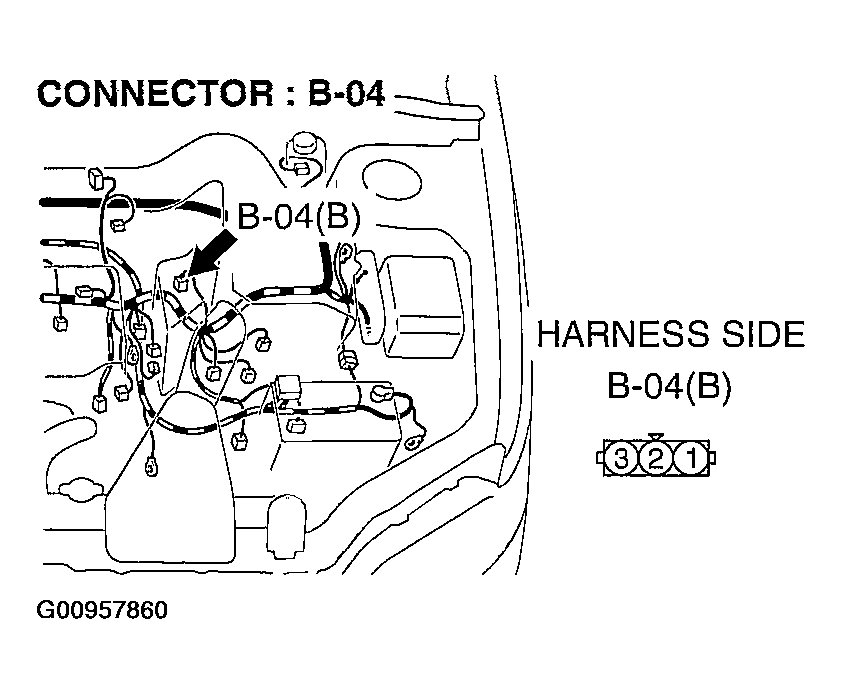 CONNECTOR : B-04

B-04(B)

HARNESS SIDE
B-04(B)

3 2 1

G00957860