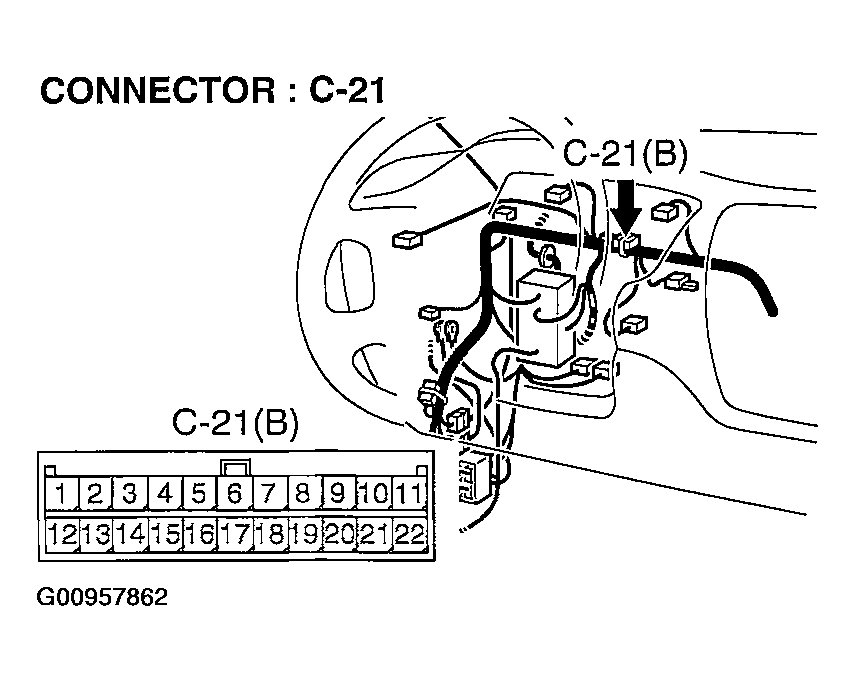 CONNECTOR : C-21

C-21(B)

C-21(B)

| 1 | 2 | 3 | 4 | 5 | 6 | 7 | 8 | 9 | 10 | 11 |
|---|---|---|---|---|---|---|---|---|---|---|
| 12 | 13 | 14 | 15 | 16 | 17 | 18 | 19 | 20 | 21 | 22 |

G00957862