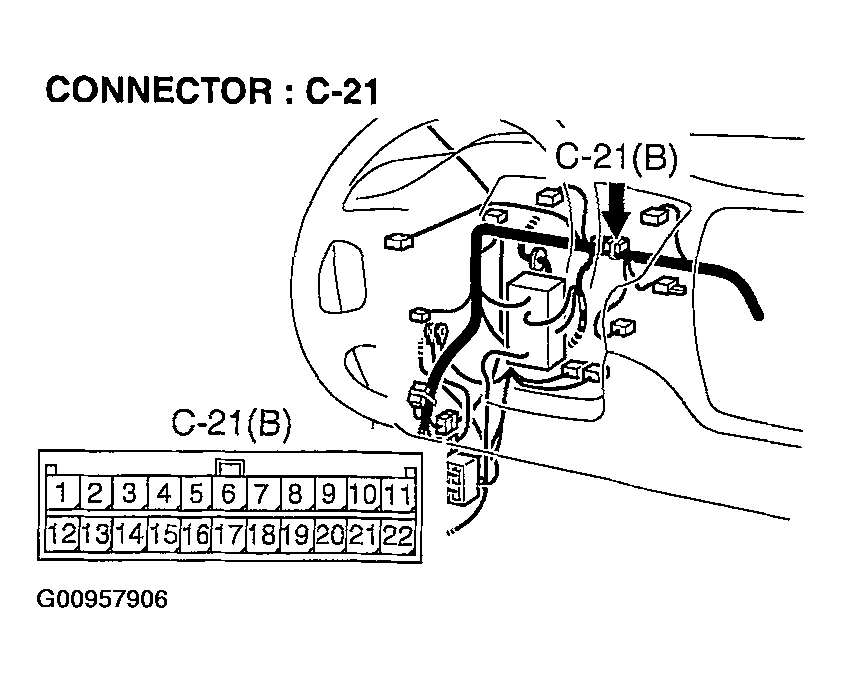 CONNECTOR : C-21

C-21(B)

C-21(B)

| 1 | 2 | 3 | 4 | 5 | 6 | 7 | 8 | 9 | 10 | 11 |
|---|---|---|---|---|---|---|---|---|---|---|
| 12 | 13 | 14 | 15 | 16 | 17 | 18 | 19 | 20 | 21 | 22 |

G00957906