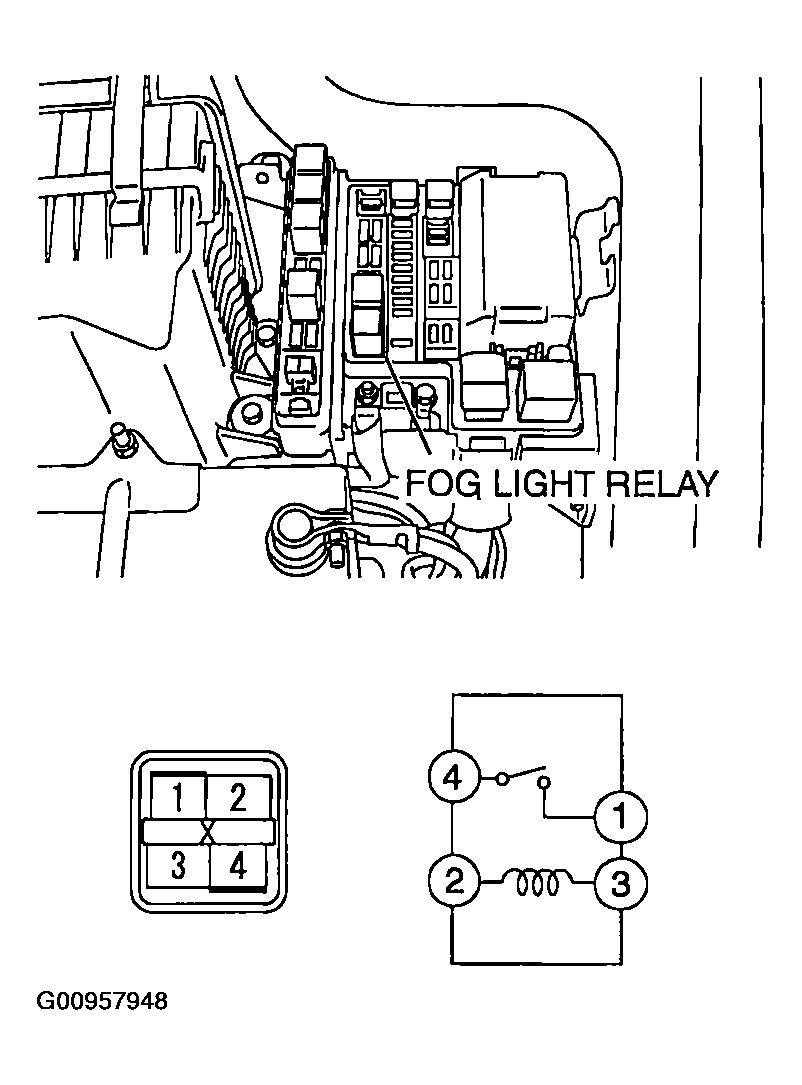 FOG LIGHT RELAY

1 2
X
3 4

4
1
2
3

G00957948