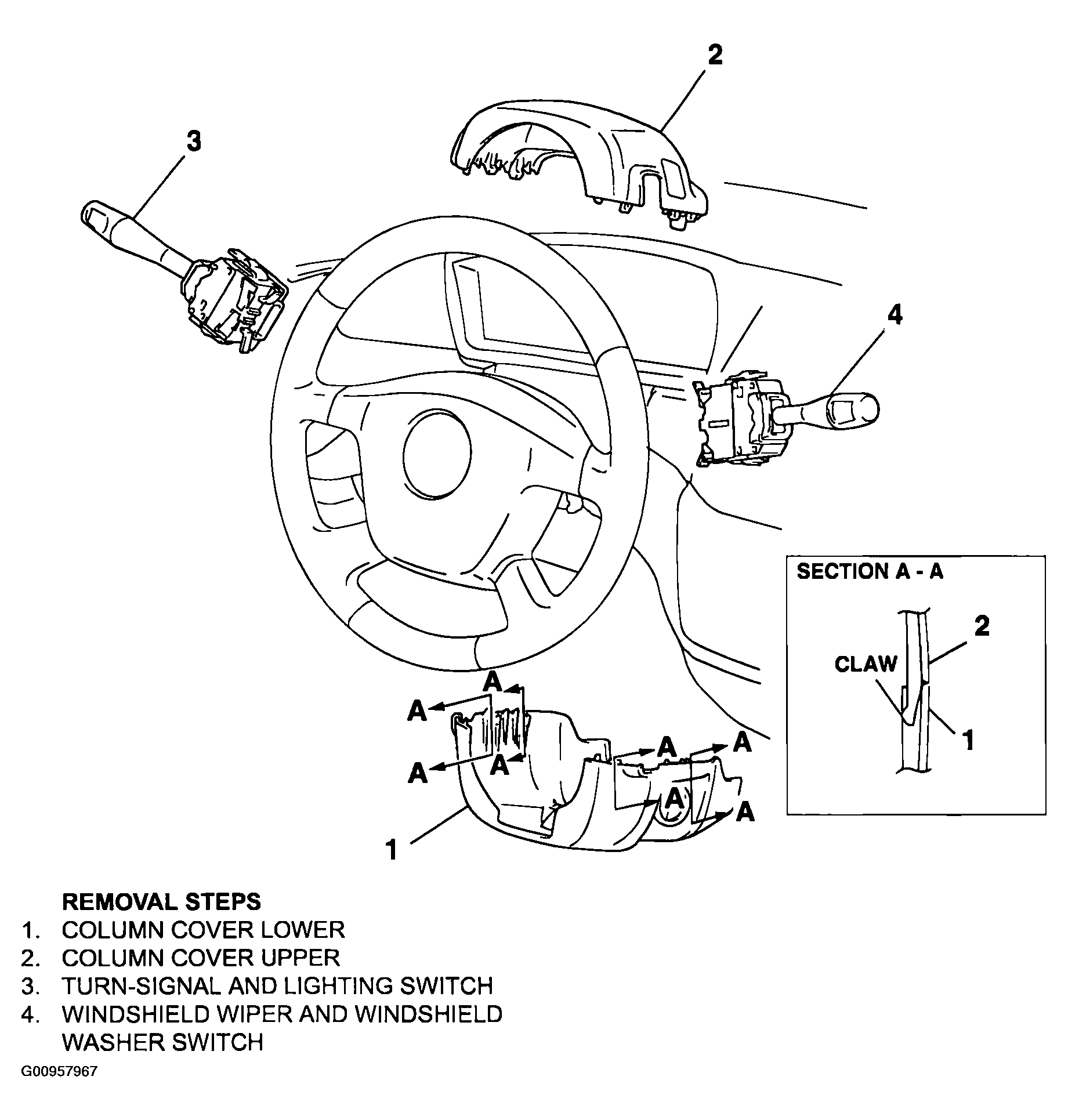 2
3
4
SECTION A - A
2
CLAW
1
A
A
A
A
A
A
A
A
1

REMOVAL STEPS
1. COLUMN COVER LOWER
2. COLUMN COVER UPPER
3. TURN-SIGNAL AND LIGHTING SWITCH
4. WINDSHIELD WIPER AND WINDSHIELD WASHER SWITCH

G00957967