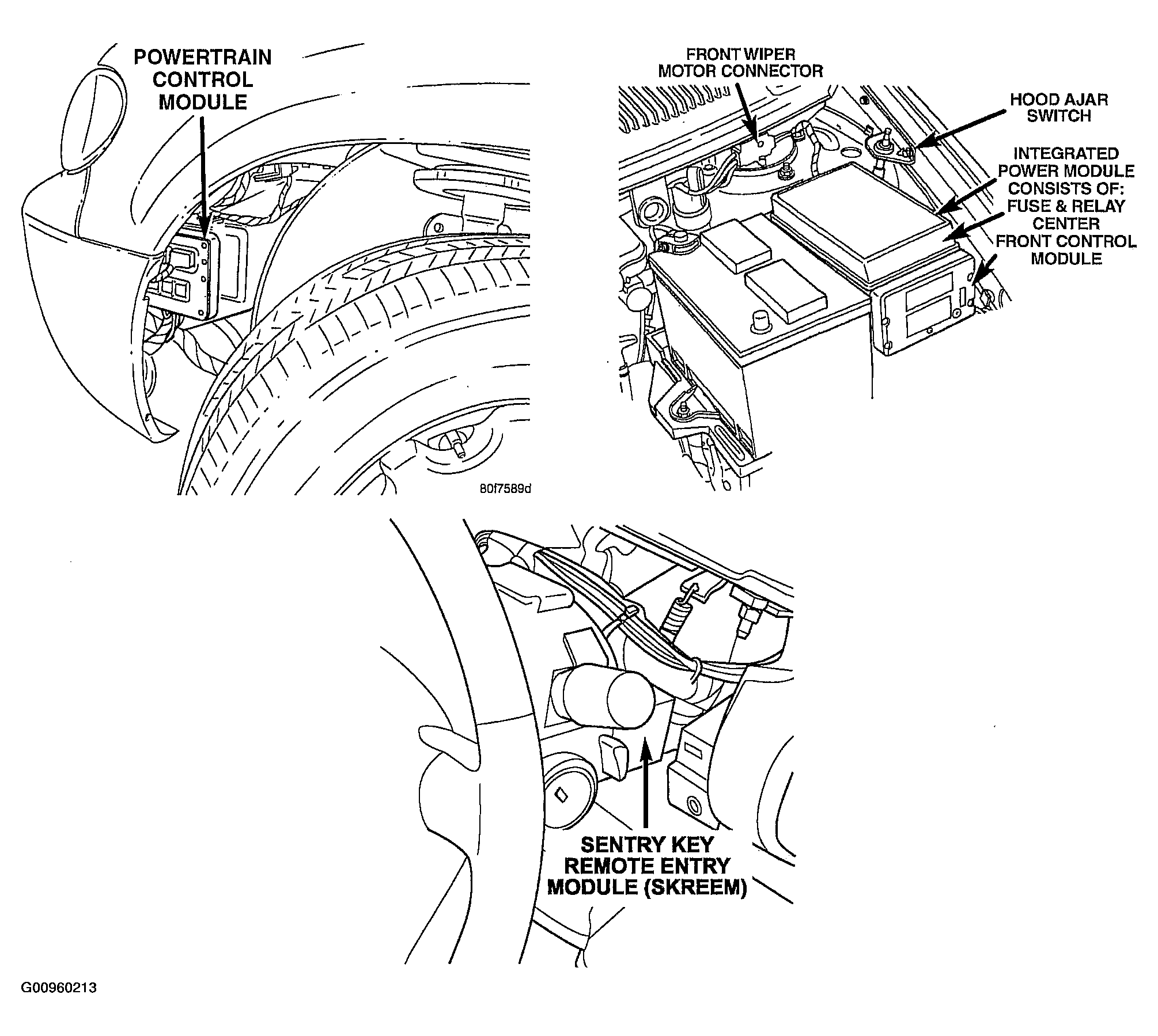 POWERTRAIN CONTROL MODULE

80f7589d

FRONT WIPER MOTOR CONNECTOR

HOOD AJAR SWITCH

INTEGRATED POWER MODULE CONSISTS OF: FUSE & RELAY CENTER FRONT CONTROL MODULE

SENTRY KEY REMOTE ENTRY MODULE (SKREEM)

G00960213