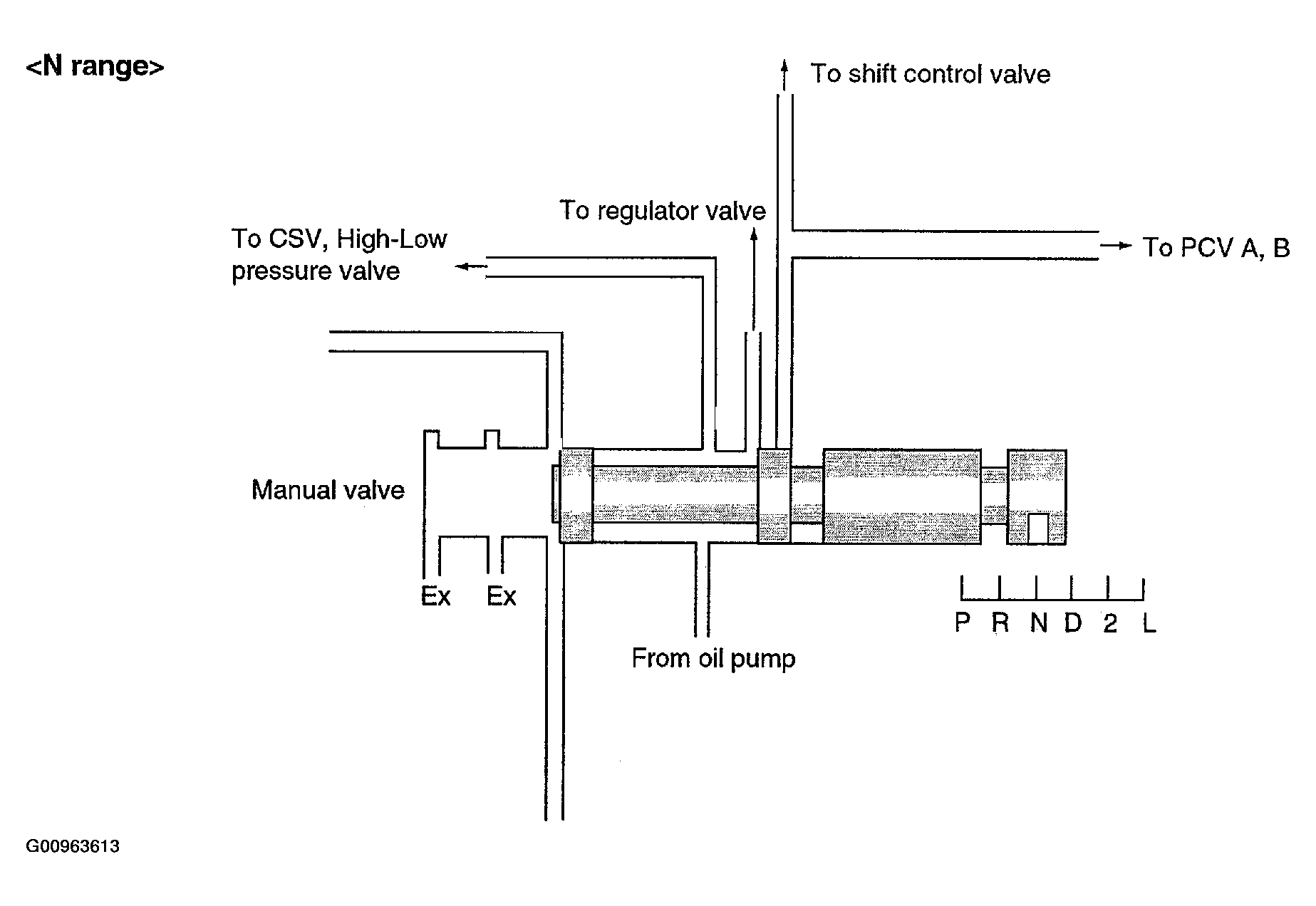 <N range>

To shift control valve

To regulator valve

To CSV, High-Low pressure valve

To PCV A, B

Manual valve

Ex Ex

From oil pump

P R N D 2 L

G00963613