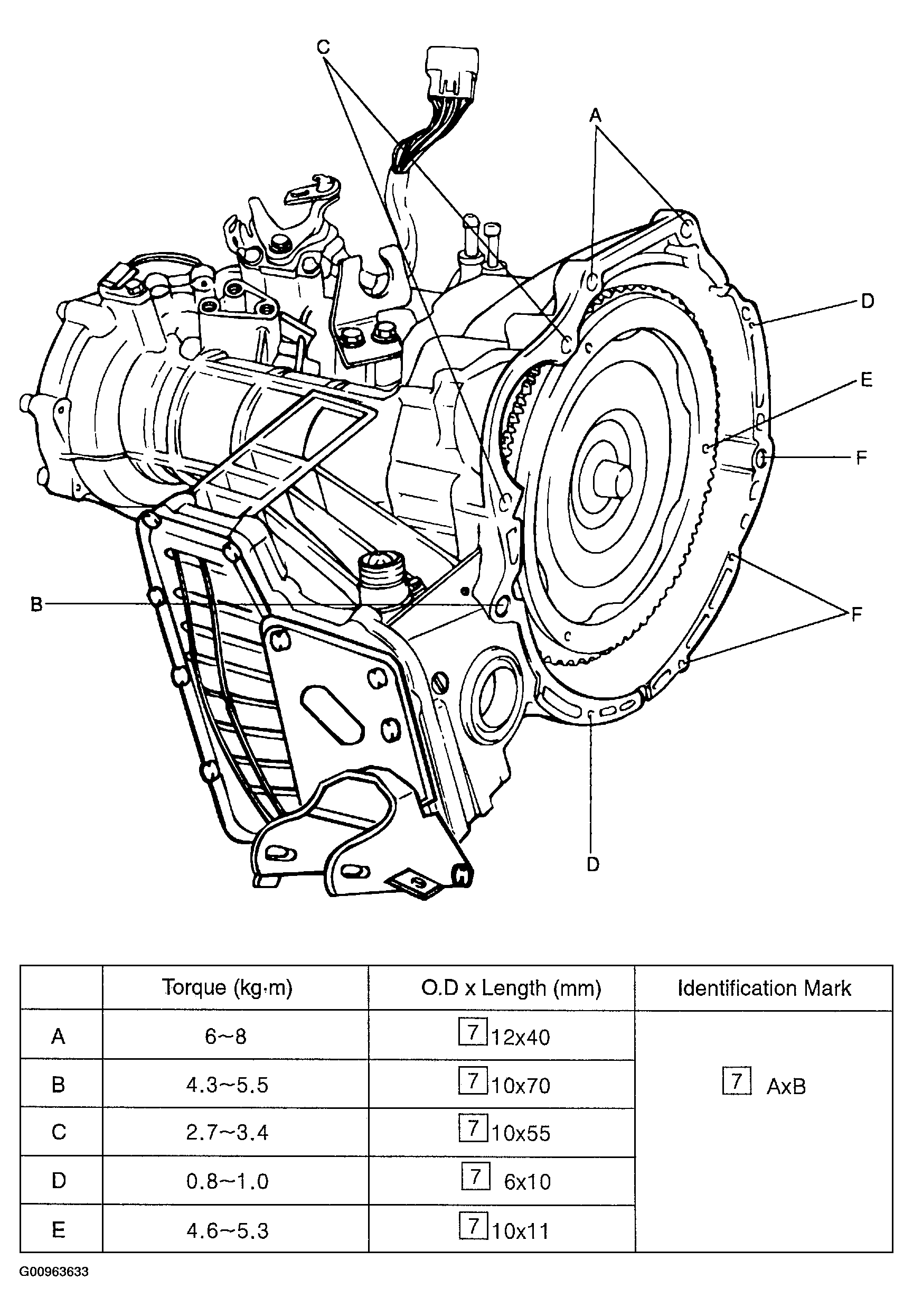 C

A

D

E

F

B

F

D

| | Torque (kg·m) | O.D x Length (mm) | Identification Mark |
|---|---|---|---|
| A | 6~8 | 7 12x40 | 7 AxB |
| B | 4.3~5.5 | 7 10x70 | |
| C | 2.7~3.4 | 7 10x55 | |
| D | 0.8~1.0 | 7 6x10 | |
| E | 4.6~5.3 | 7 10x11 | |

G00963633