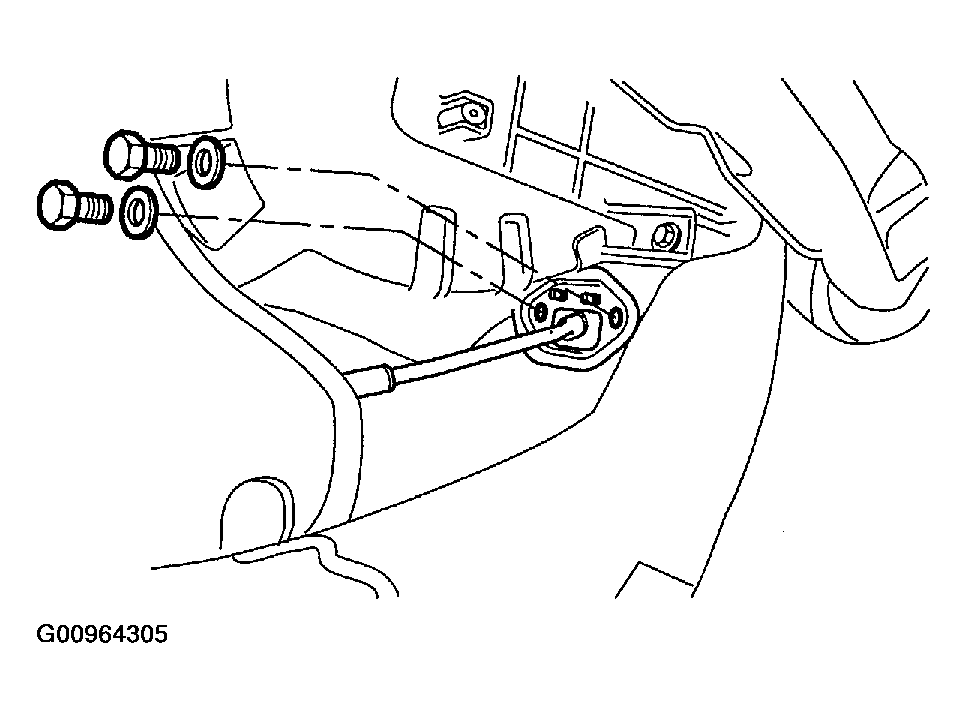 G00964305