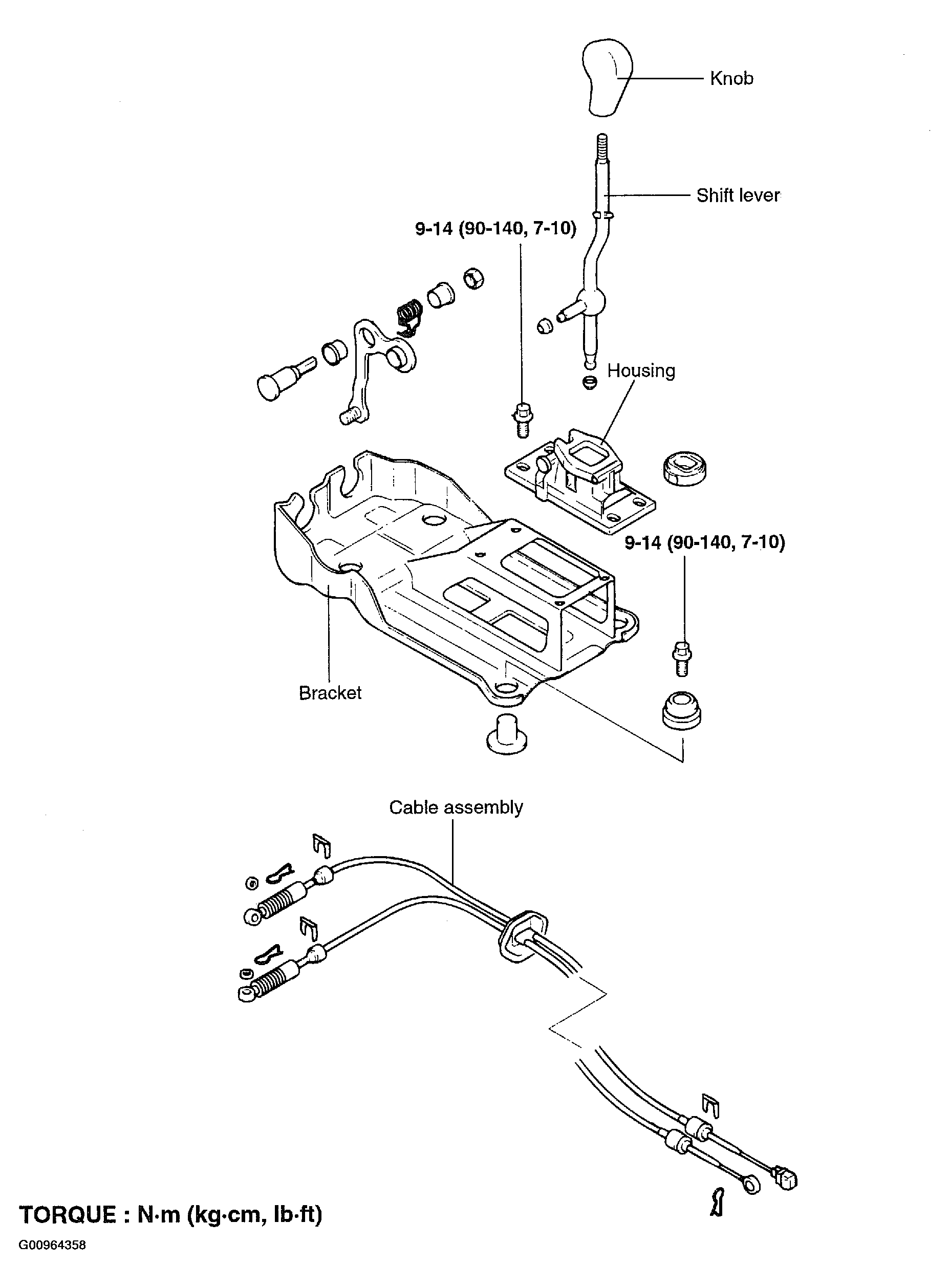 Knob

Shift lever

9-14 (90-140, 7-10)

Housing

9-14 (90-140, 7-10)

Bracket

Cable assembly

TORQUE : N·m (kg·cm, lb·ft)

G00964358