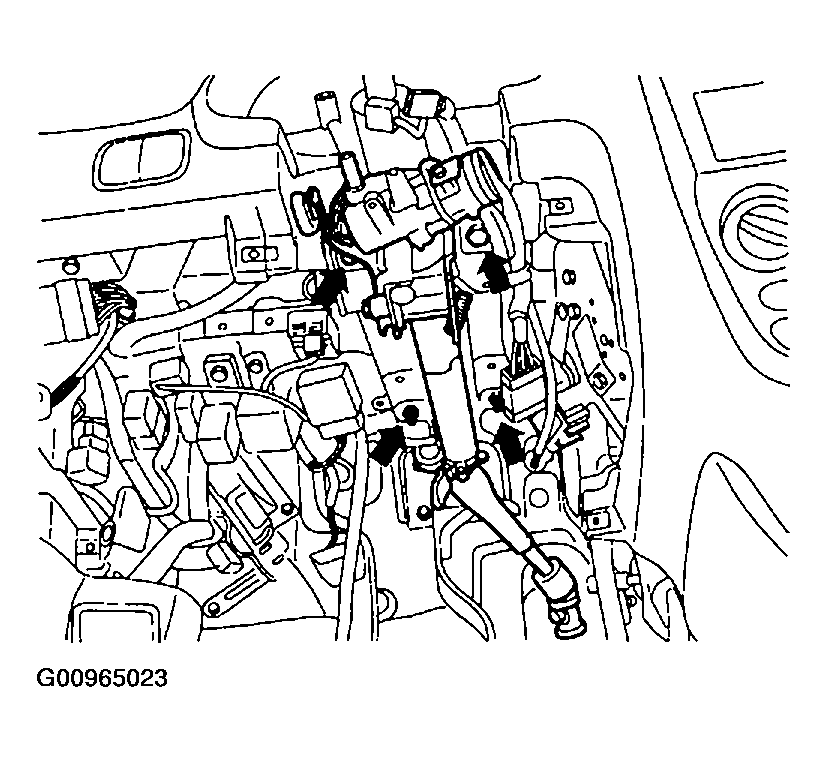 G00965023