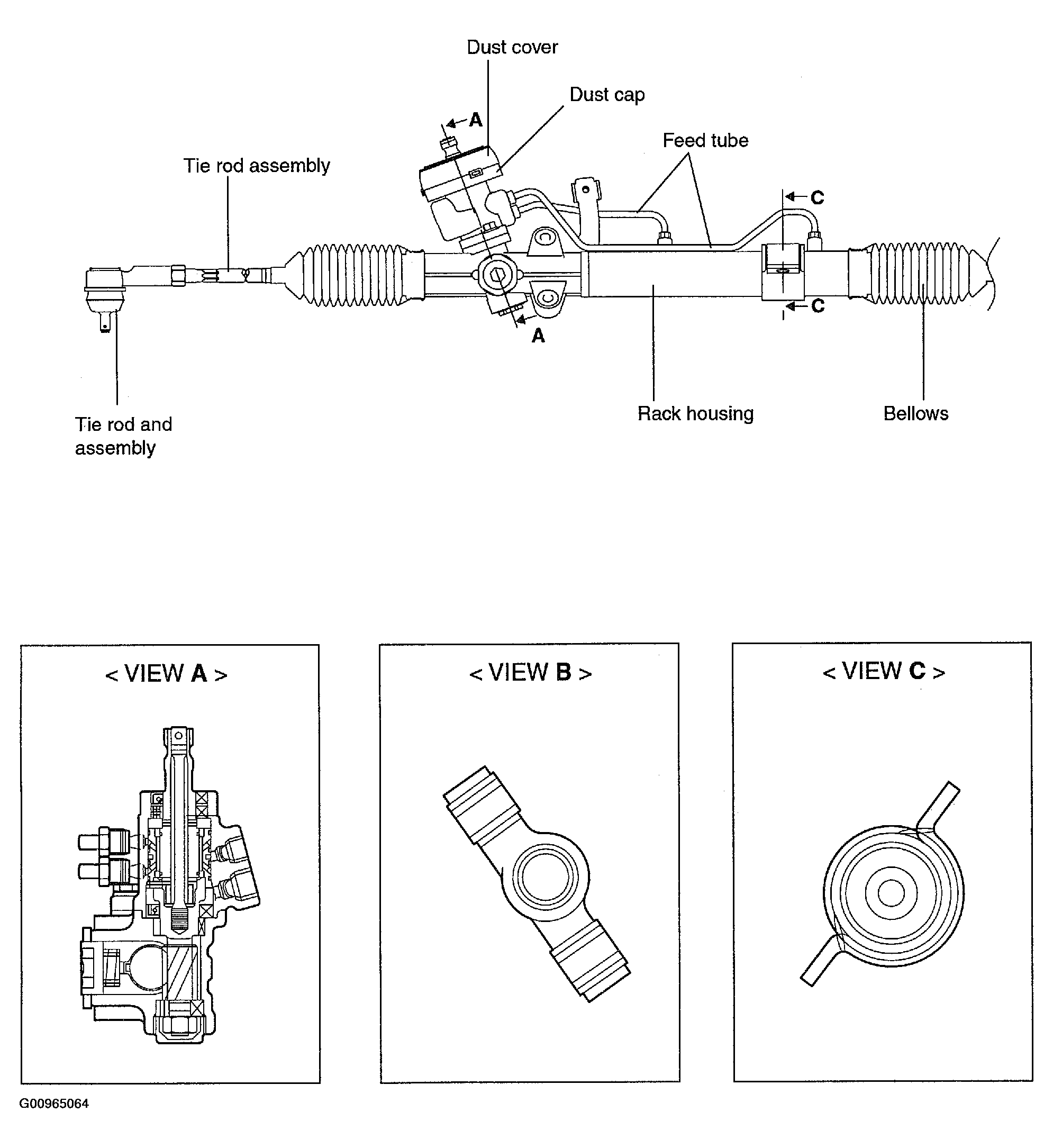 Dust cover

Dust cap

A

Feed tube

Tie rod assembly

C

C

A

Tie rod and assembly

Rack housing

Bellows

< VIEW A >

< VIEW B >

< VIEW C >

G00965064