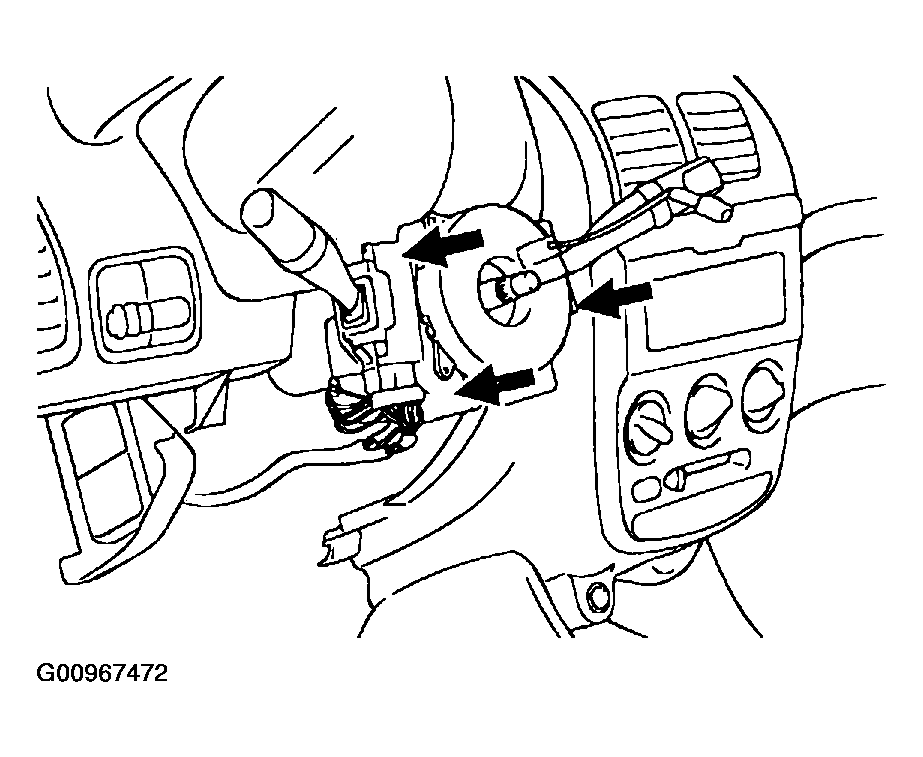 G00967472