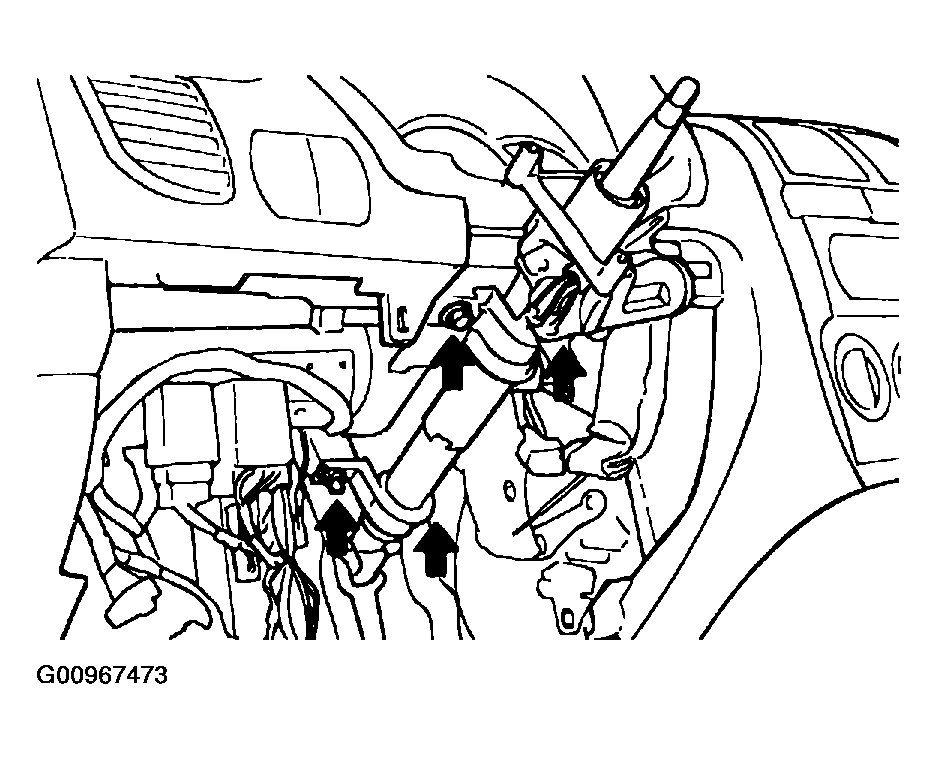 G00967473