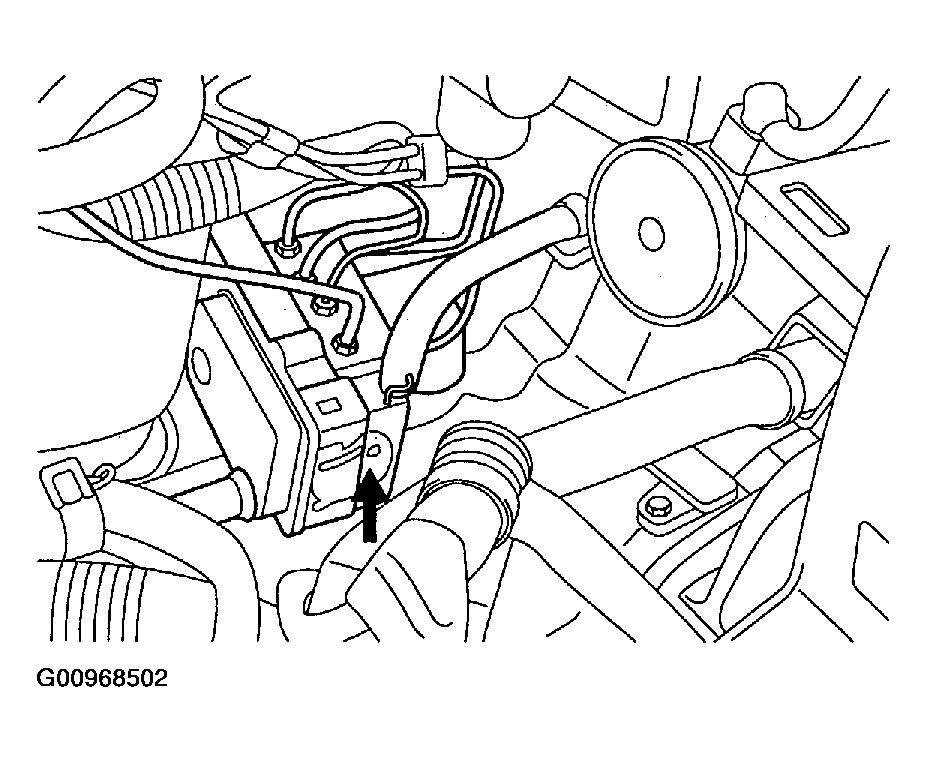 G00968502