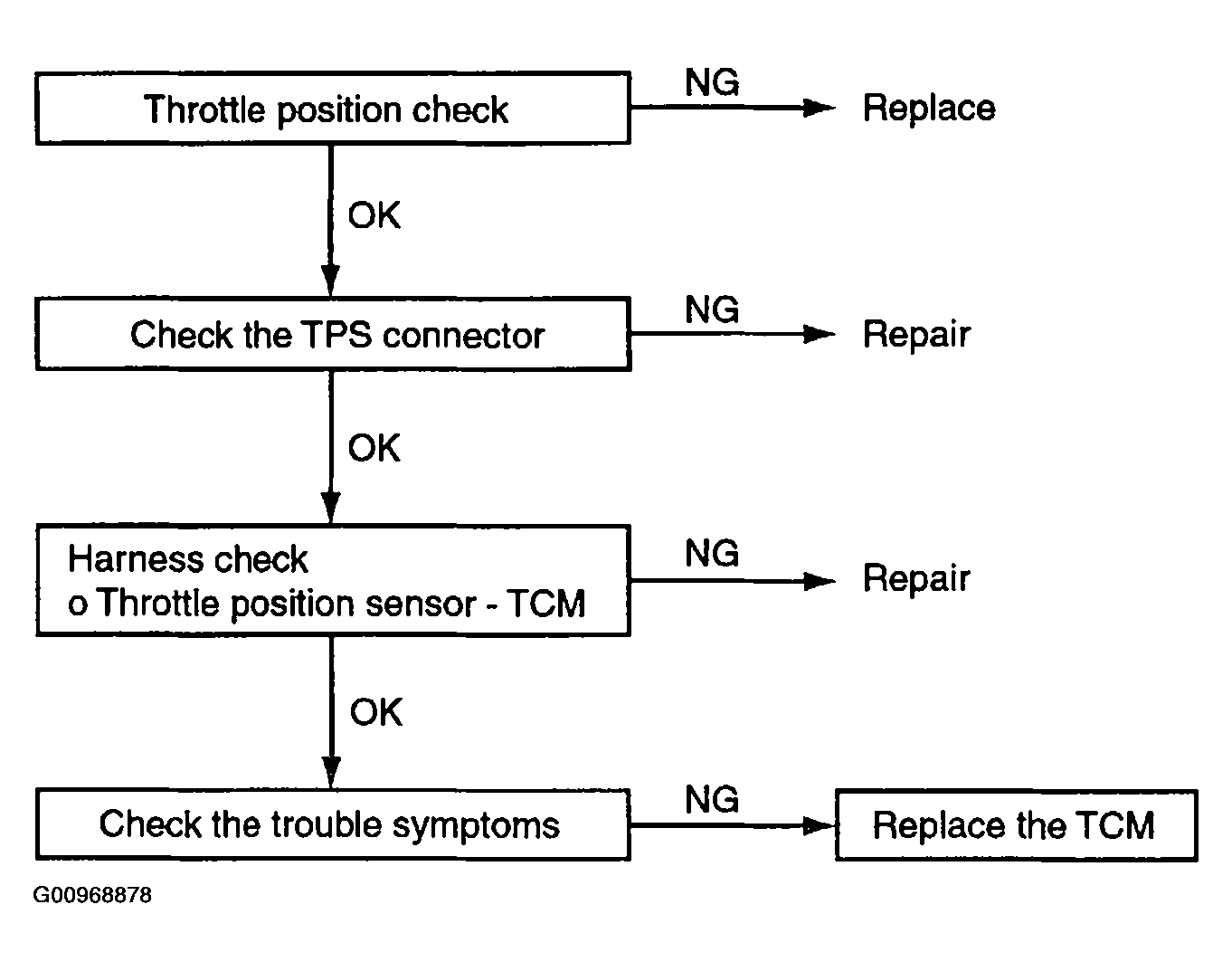 Throttle position check

NG

Replace

OK

Check the TPS connector

NG

Repair

OK

Harness check
o Throttle position sensor - TCM

NG

Repair

OK

Check the trouble symptoms

NG

Replace the TCM

G00968878