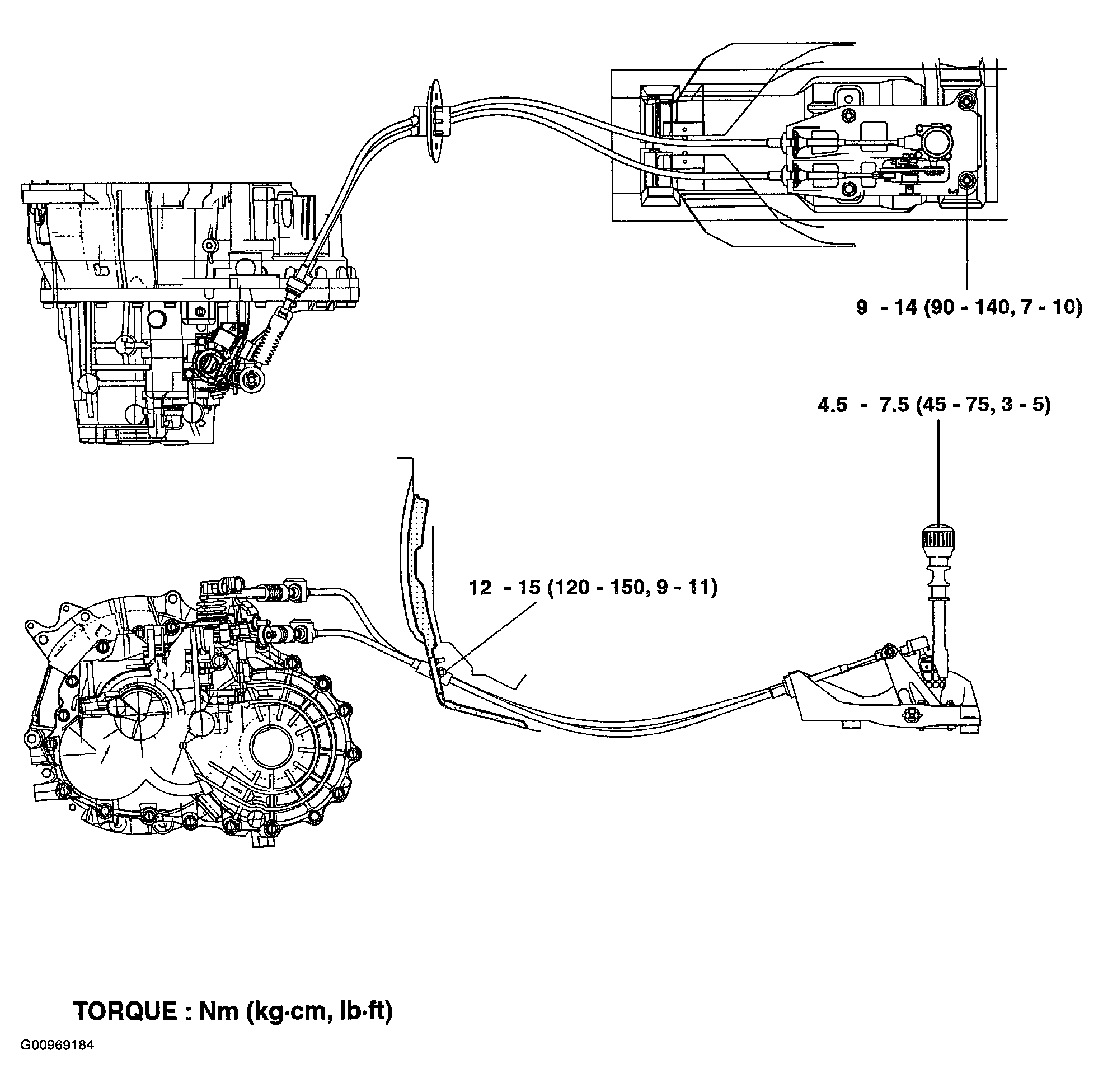 9 - 14 (90 - 140, 7 - 10)

4.5 - 7.5 (45 - 75, 3 - 5)

12 - 15 (120 - 150, 9 - 11)

TORQUE : Nm (kg·cm, lb·ft)

G00969184