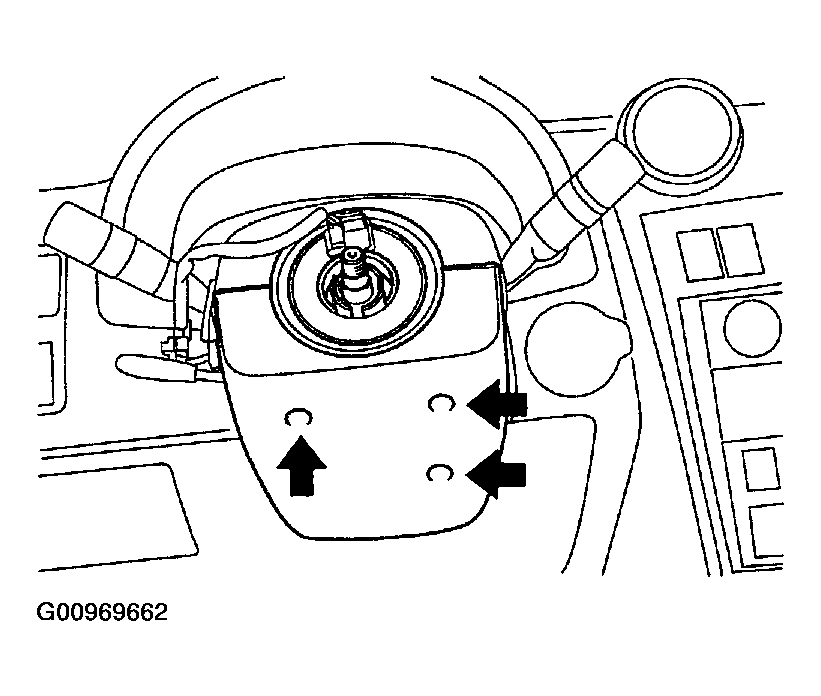 G00969662