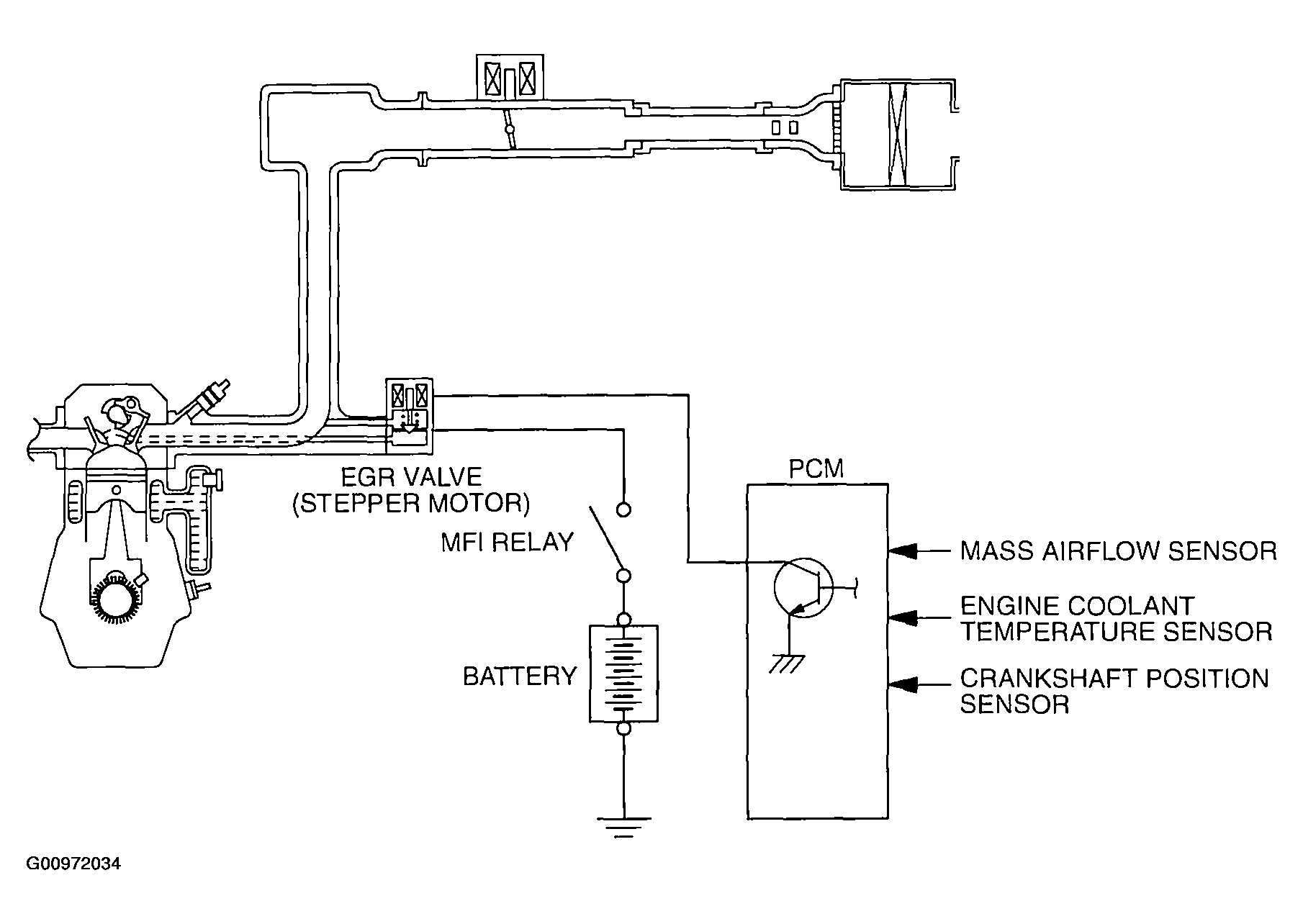 EGR VALVE
(STEPPER MOTOR)

MFI RELAY

BATTERY

PCM

MASS AIRFLOW SENSOR

ENGINE COOLANT TEMPERATURE SENSOR

CRANKSHAFT POSITION SENSOR

G00972034