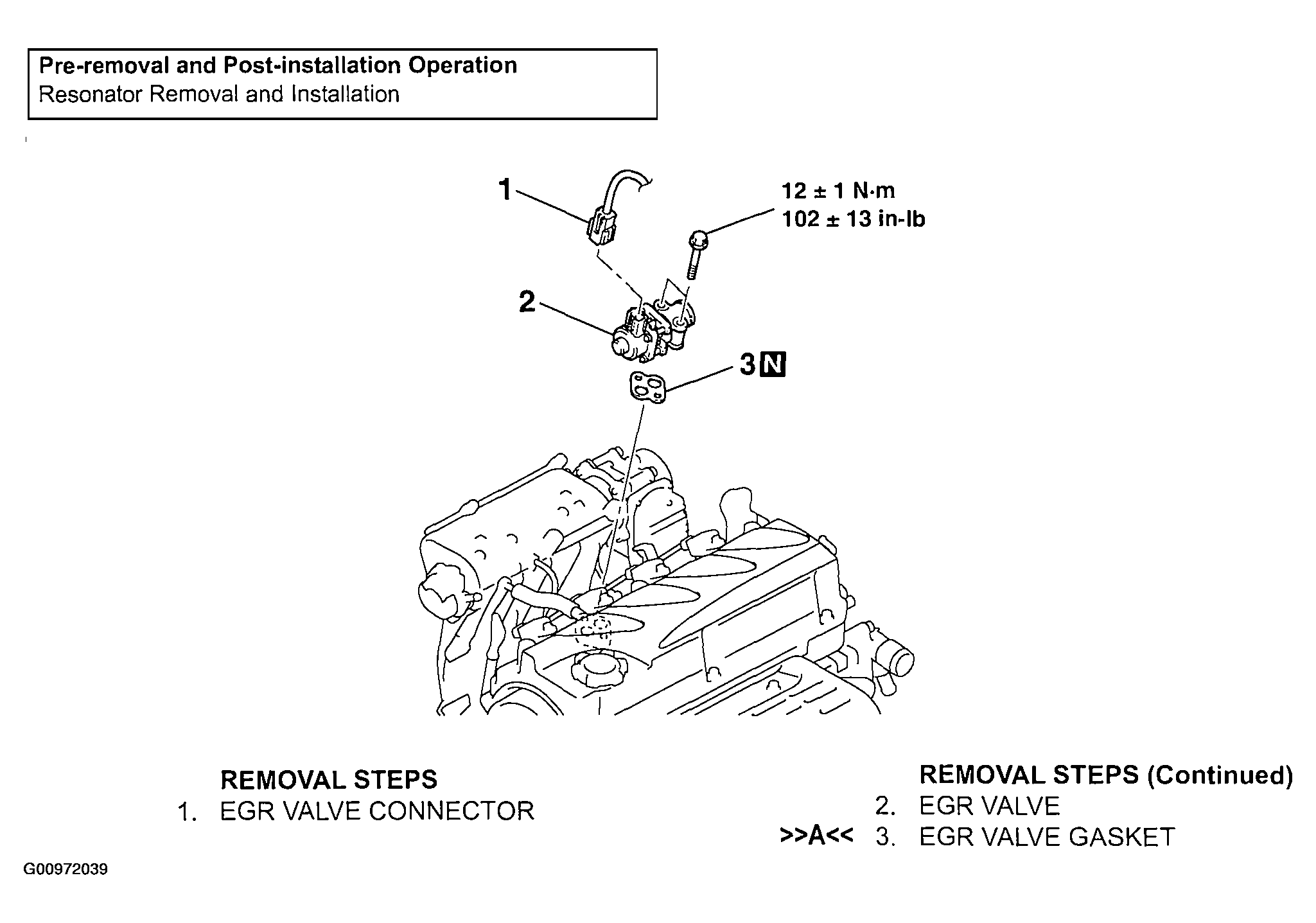 Pre-removal and Post-installation Operation
Resonator Removal and Installation

1

12 ± 1 N·m
102 ± 13 in-lb

2

3 N

REMOVAL STEPS
1. EGR VALVE CONNECTOR

REMOVAL STEPS (Continued)
2. EGR VALVE
>>A<< 3. EGR VALVE GASKET

G00972039