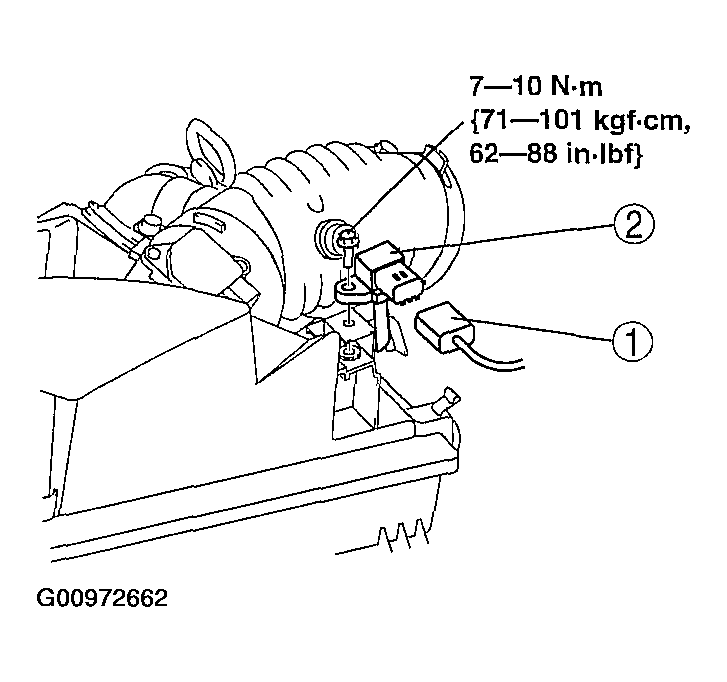 7—10 N·m
{71—101 kgf·cm,
62—88 in·lbf}

2

1

G00972662