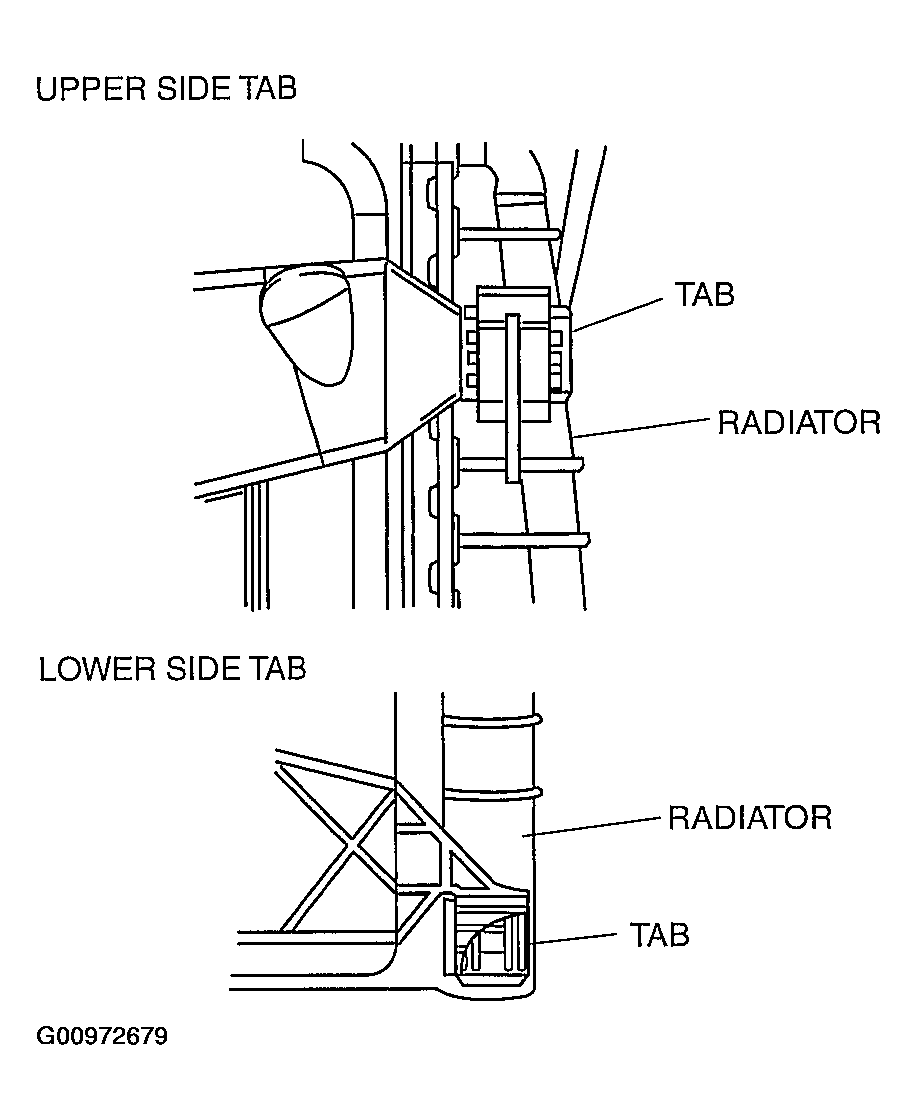 UPPER SIDE TAB

TAB

RADIATOR

LOWER SIDE TAB

RADIATOR

TAB

G00972679