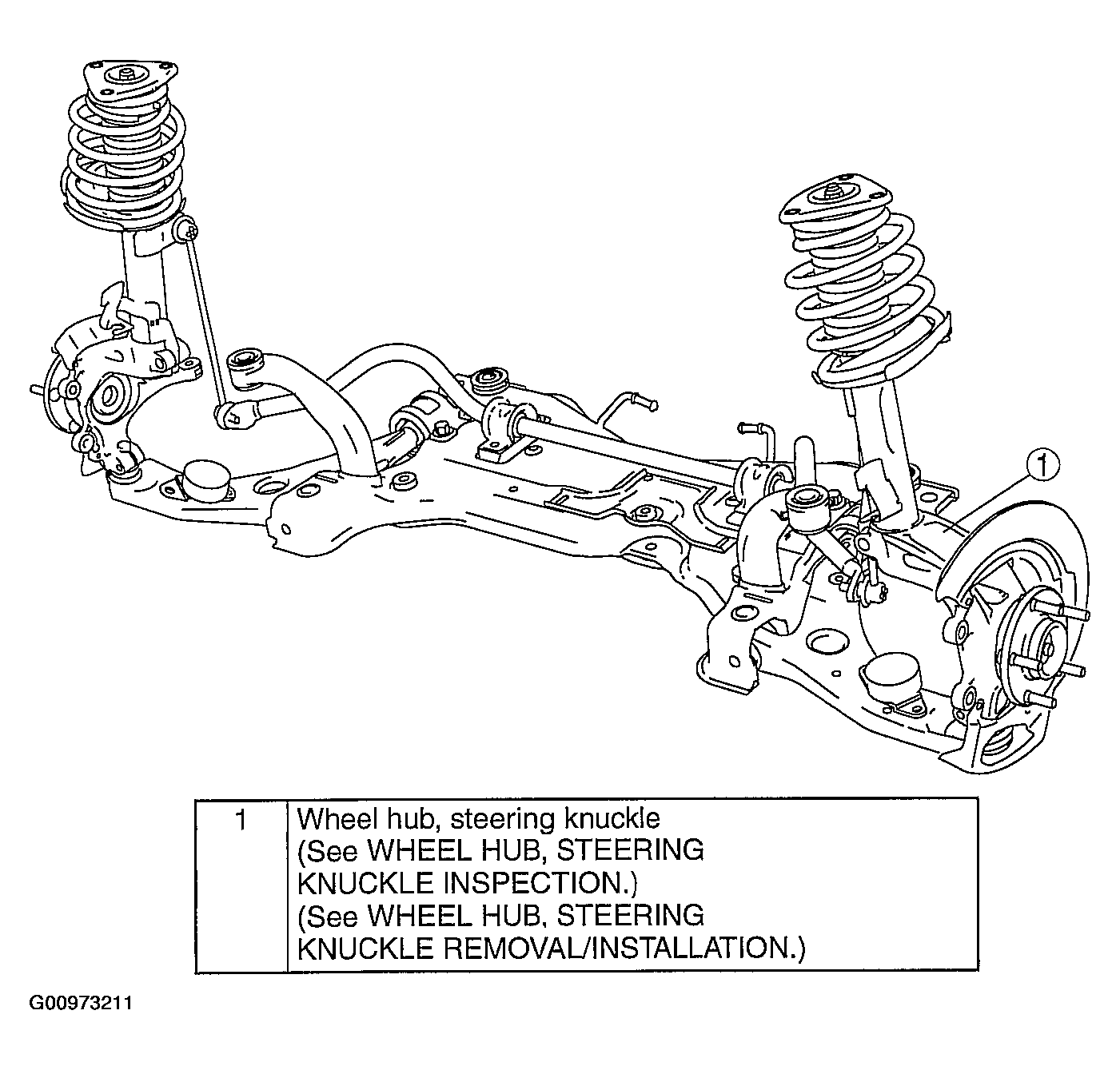 1

| 1 | Wheel hub, steering knuckle (See WHEEL HUB, STEERING KNUCKLE INSPECTION.) (See WHEEL HUB, STEERING KNUCKLE REMOVAL/INSTALLATION.) |
|---|---|

G00973211