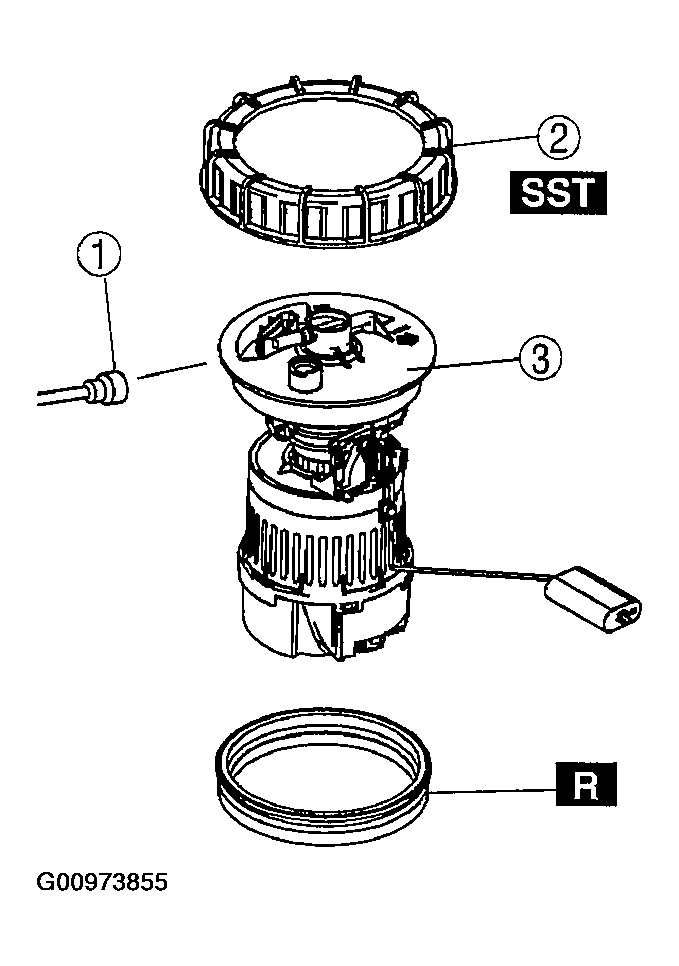 2
SST
1
3
R
G00973855