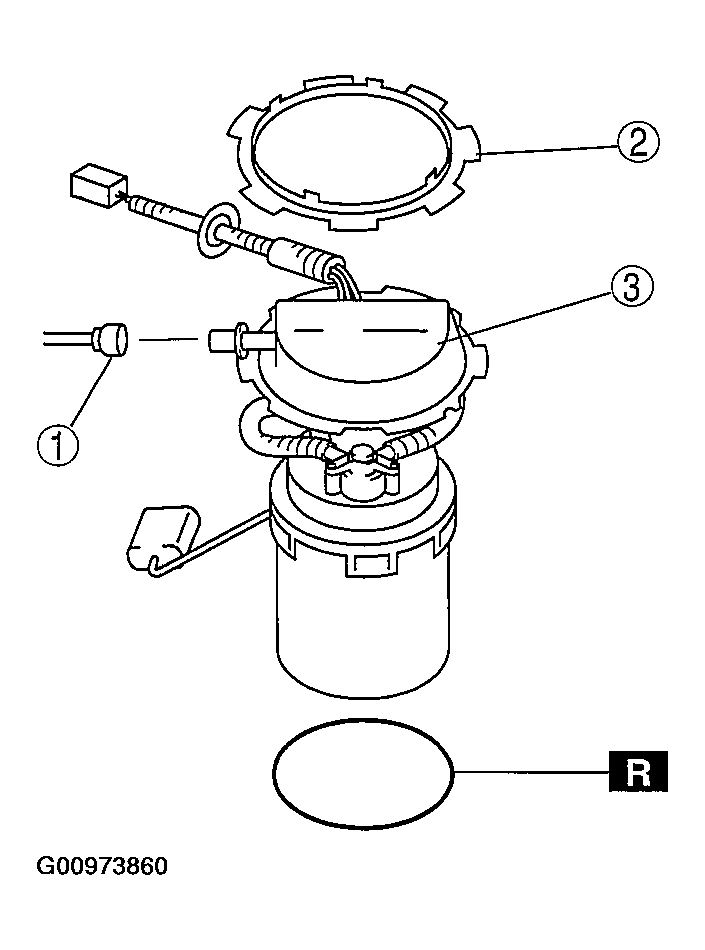 2

3

1

R

G00973860