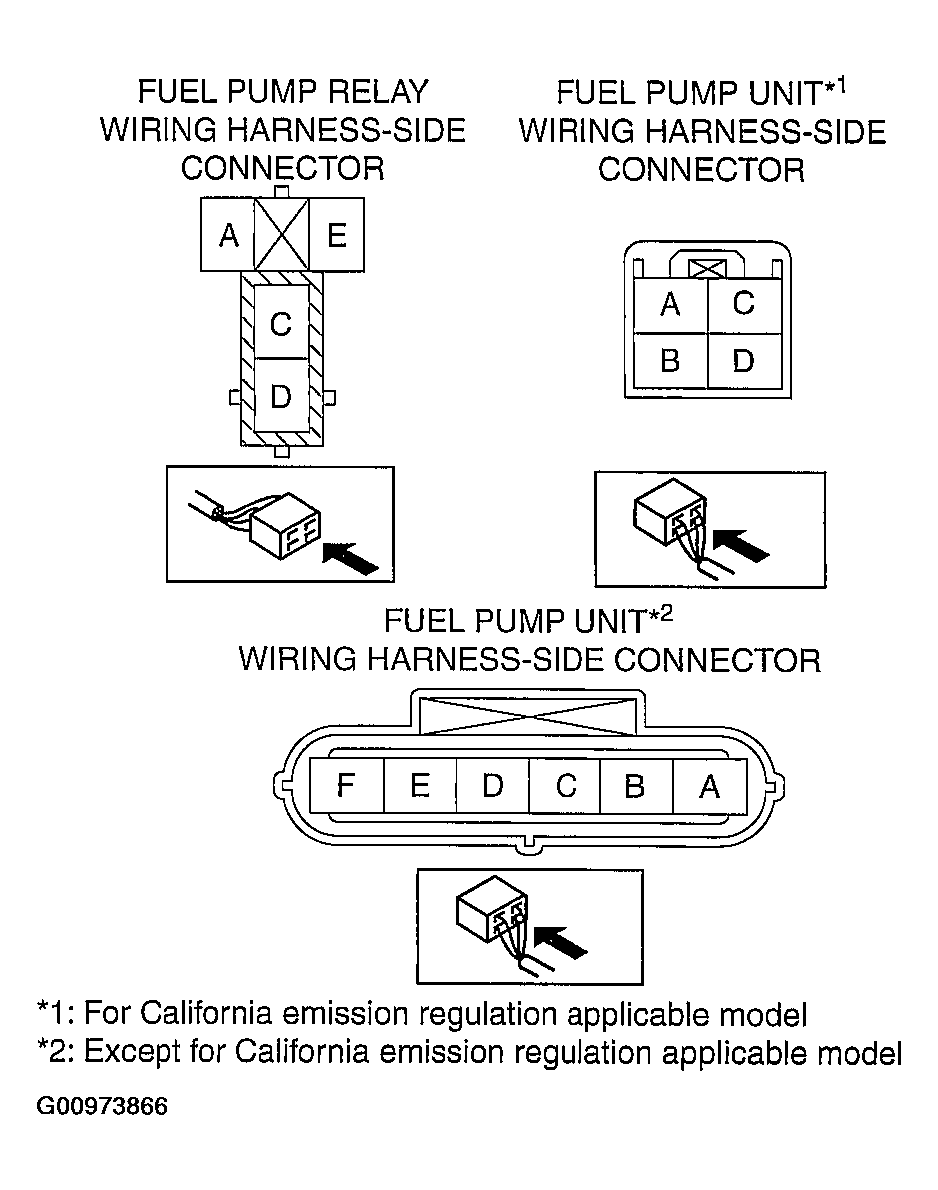 FUEL PUMP RELAY WIRING HARNESS-SIDE CONNECTOR

A E C D

FUEL PUMP UNIT$^{*1}$ WIRING HARNESS-SIDE CONNECTOR

A C B D

FUEL PUMP UNIT$^{*2}$ WIRING HARNESS-SIDE CONNECTOR

F E D C B A

*1: For California emission regulation applicable model
*2: Except for California emission regulation applicable model

G00973866