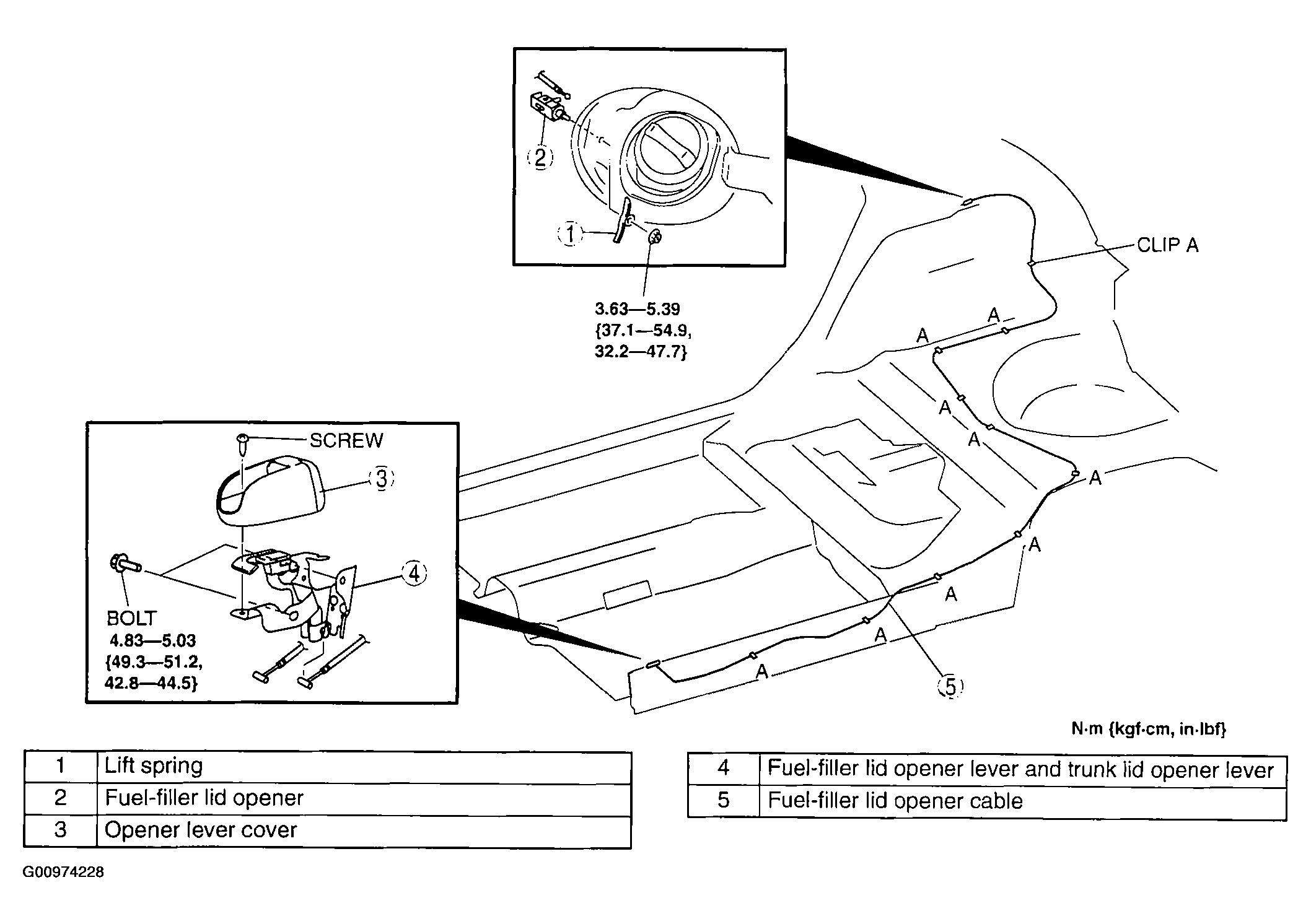 2

1

3.63—5.39
{37.1—54.9,
32.2—47.7}

CLIP A

A
A
A
A
A
A
A
A
A

SCREW
3
4
BOLT
4.83—5.03
{49.3—51.2,
42.8—44.5}

5

N·m {kgf·cm, in·lbf}

| 1 | Lift spring |
|---|---|
| 2 | Fuel-filler lid opener |
| 3 | Opener lever cover |

| 4 | Fuel-filler lid opener lever and trunk lid opener lever |
|---|---|
| 5 | Fuel-filler lid opener cable |

G00974228