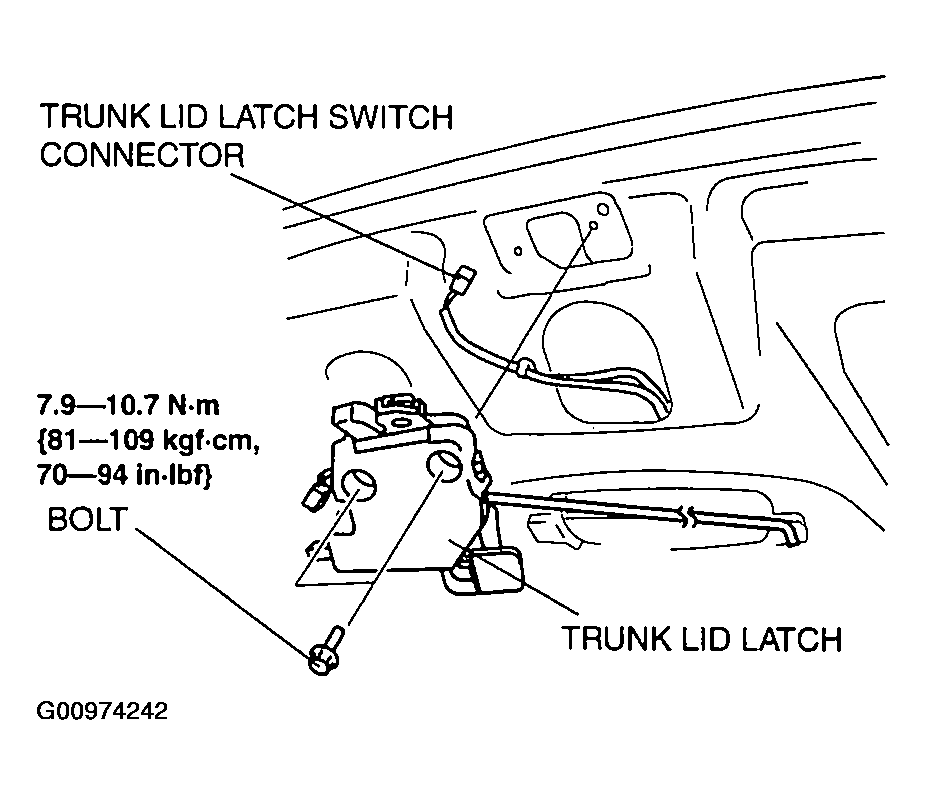 TRUNK LID LATCH SWITCH CONNECTOR

7.9—10.7 N·m {81—109 kgf·cm, 70—94 in·lbf}

BOLT

TRUNK LID LATCH

G00974242