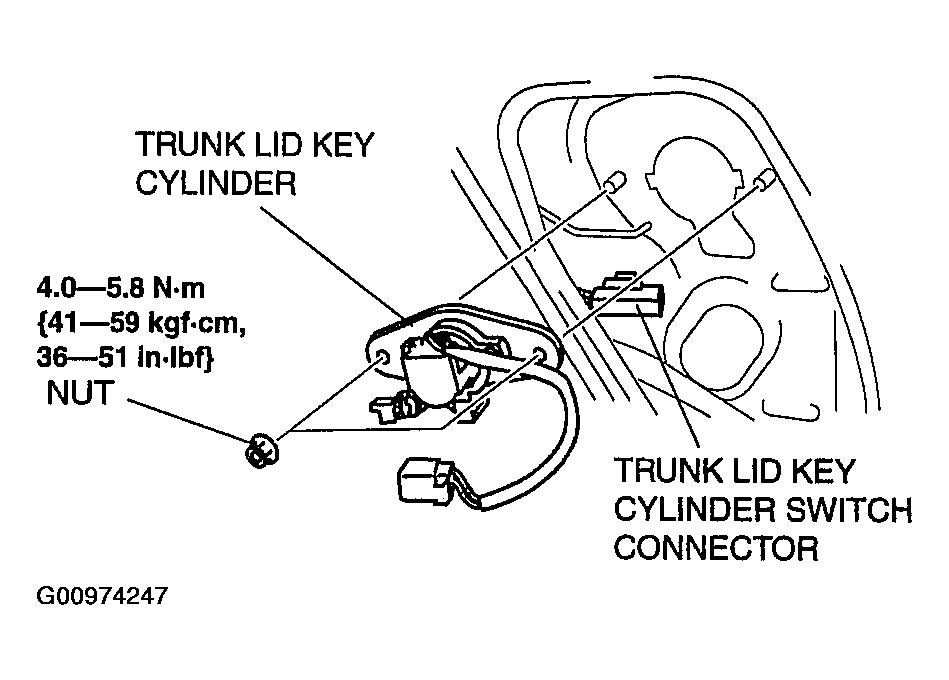 TRUNK LID KEY CYLINDER

4.0—5.8 N·m {41—59 kgf·cm, 36—51 in·lbf}

NUT

TRUNK LID KEY CYLINDER SWITCH CONNECTOR

G00974247