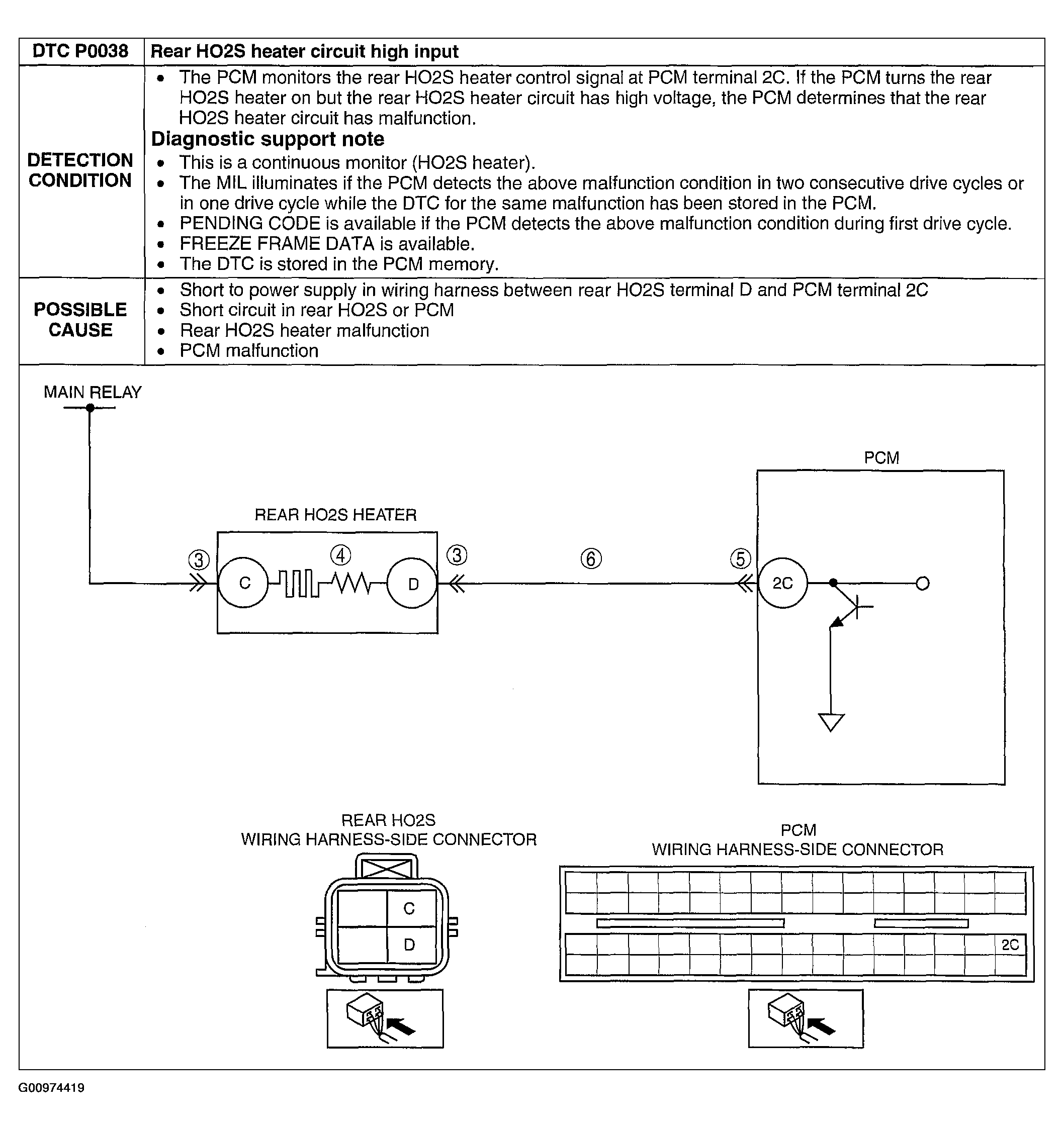 | DTC P0038 | Rear HO2S heater circuit high input |
|---|---|
| DETECTION CONDITION | • The PCM monitors the rear HO2S heater control signal at PCM terminal 2C. If the PCM turns the rear HO2S heater on but the rear HO2S heater circuit has high voltage, the PCM determines that the rear HO2S heater circuit has malfunction. **Diagnostic support note** • This is a continuous monitor (HO2S heater). • The MIL illuminates if the PCM detects the above malfunction condition in two consecutive drive cycles or in one drive cycle while the DTC for the same malfunction has been stored in the PCM. • PENDING CODE is available if the PCM detects the above malfunction condition during first drive cycle. • FREEZE FRAME DATA is available. • The DTC is stored in the PCM memory. |
| POSSIBLE CAUSE | • Short to power supply in wiring harness between rear HO2S terminal D and PCM terminal 2C • Short circuit in rear HO2S or PCM • Rear HO2S heater malfunction • PCM malfunction |

MAIN RELAY

PCM

REAR HO2S HEATER

③ C ④ D ③ ⑥ ⑤ 2C

REAR HO2S
WIRING HARNESS-SIDE CONNECTOR

C
D

PCM
WIRING HARNESS-SIDE CONNECTOR

2C

G00974419