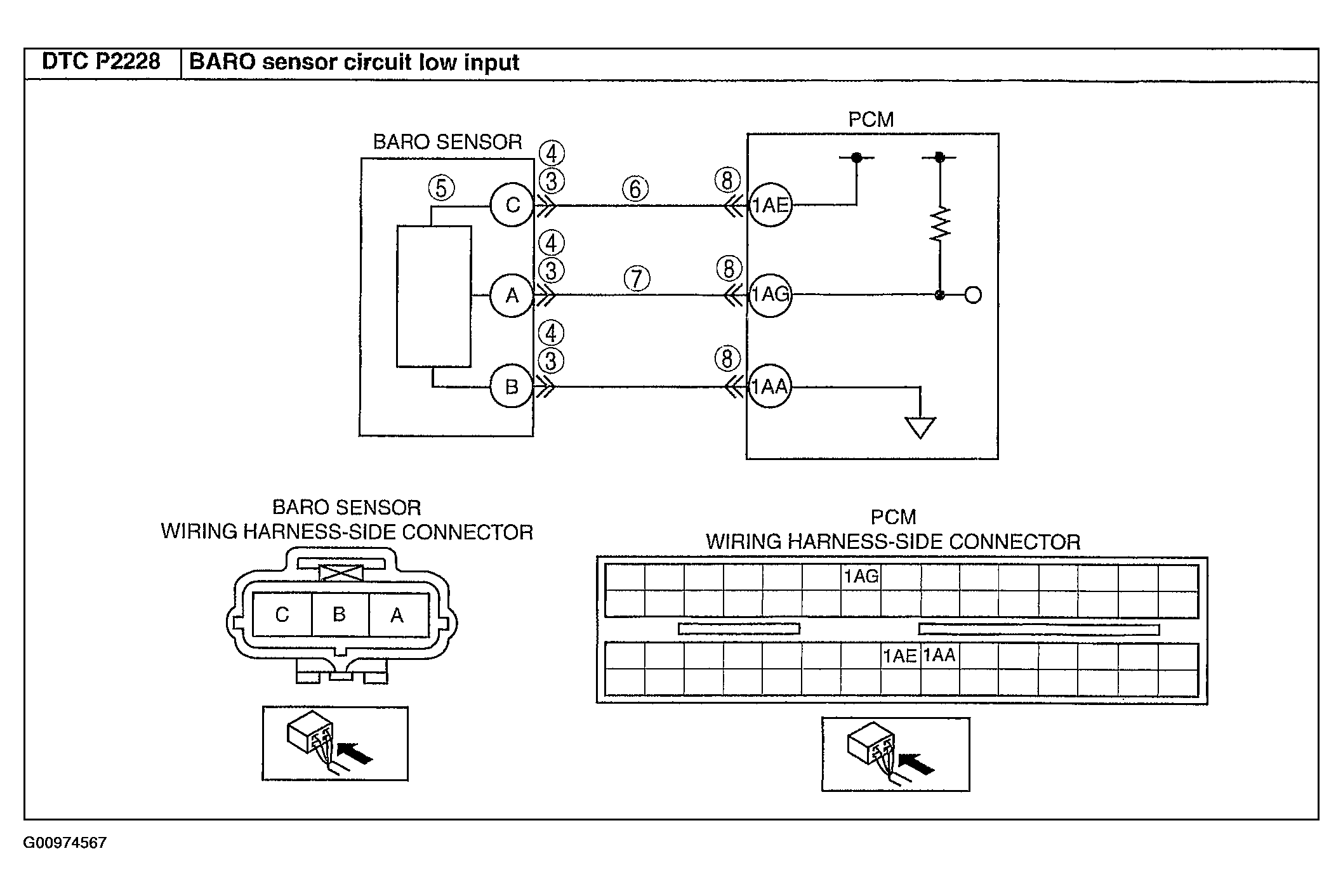 | DTC P2228 | BARO sensor circuit low input |
|---|---|

BARO SENSOR

PCM

④
③
⑤
C
⑥
⑧
1AE

④
③
A
⑦
⑧
1AG

④
③
B
⑧
1AA

BARO SENSOR
WIRING HARNESS-SIDE CONNECTOR

C B A

PCM
WIRING HARNESS-SIDE CONNECTOR

1AG

1AE 1AA

G00974567