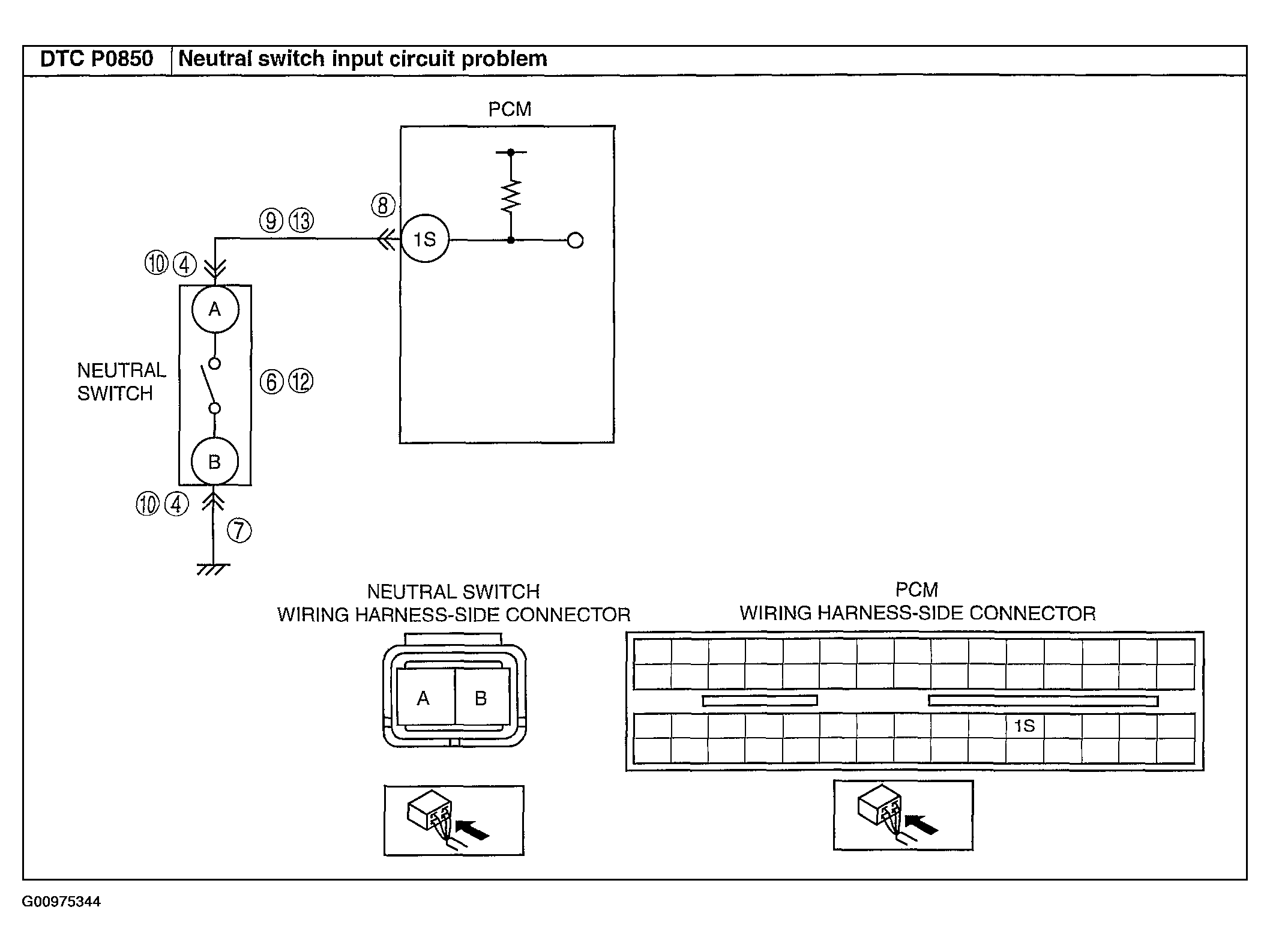 | DTC P0850 | Neutral switch input circuit problem |
|---|---|

PCM

⑧

⑨ ⑬

1S

⑩ ④

A

NEUTRAL SWITCH

⑥ ⑫

B

⑩ ④

⑦

NEUTRAL SWITCH
WIRING HARNESS-SIDE CONNECTOR

A B

PCM
WIRING HARNESS-SIDE CONNECTOR

1S

G00975344