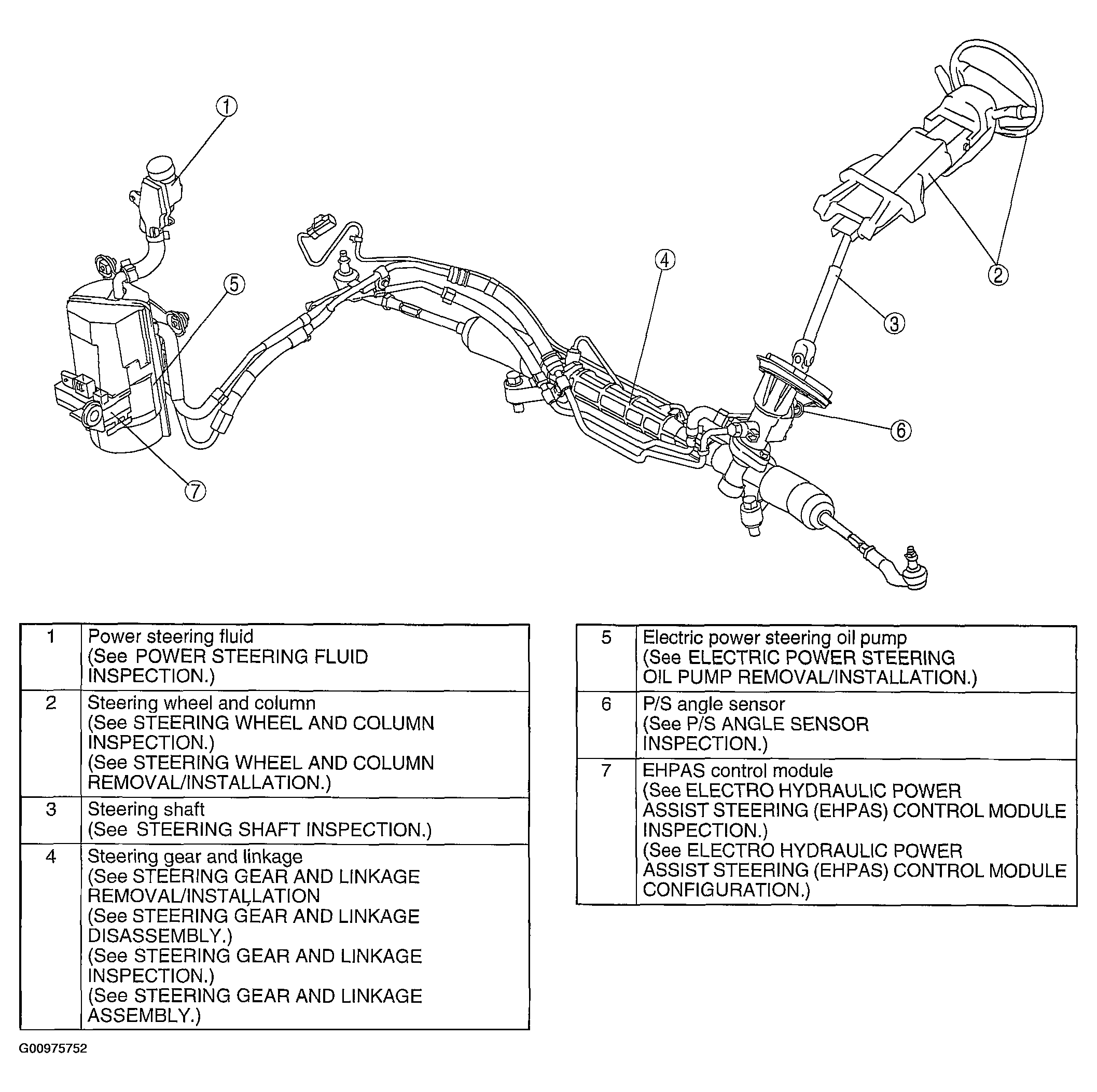 1

2

3

4

5

6

7

| 1 | Power steering fluid (See POWER STEERING FLUID INSPECTION.) |
|---|---|
| 2 | Steering wheel and column (See STEERING WHEEL AND COLUMN INSPECTION.) (See STEERING WHEEL AND COLUMN REMOVAL/INSTALLATION.) |
| 3 | Steering shaft (See STEERING SHAFT INSPECTION.) |
| 4 | Steering gear and linkage (See STEERING GEAR AND LINKAGE REMOVAL/INSTALLATION (See STEERING GEAR AND LINKAGE DISASSEMBLY.) (See STEERING GEAR AND LINKAGE INSPECTION.) (See STEERING GEAR AND LINKAGE ASSEMBLY.) |

| 5 | Electric power steering oil pump (See ELECTRIC POWER STEERING OIL PUMP REMOVAL/INSTALLATION.) |
|---|---|
| 6 | P/S angle sensor (See P/S ANGLE SENSOR INSPECTION.) |
| 7 | EHPAS control module (See ELECTRO HYDRAULIC POWER ASSIST STEERING (EHPAS) CONTROL MODULE INSPECTION.) (See ELECTRO HYDRAULIC POWER ASSIST STEERING (EHPAS) CONTROL MODULE CONFIGURATION.) |

G00975752