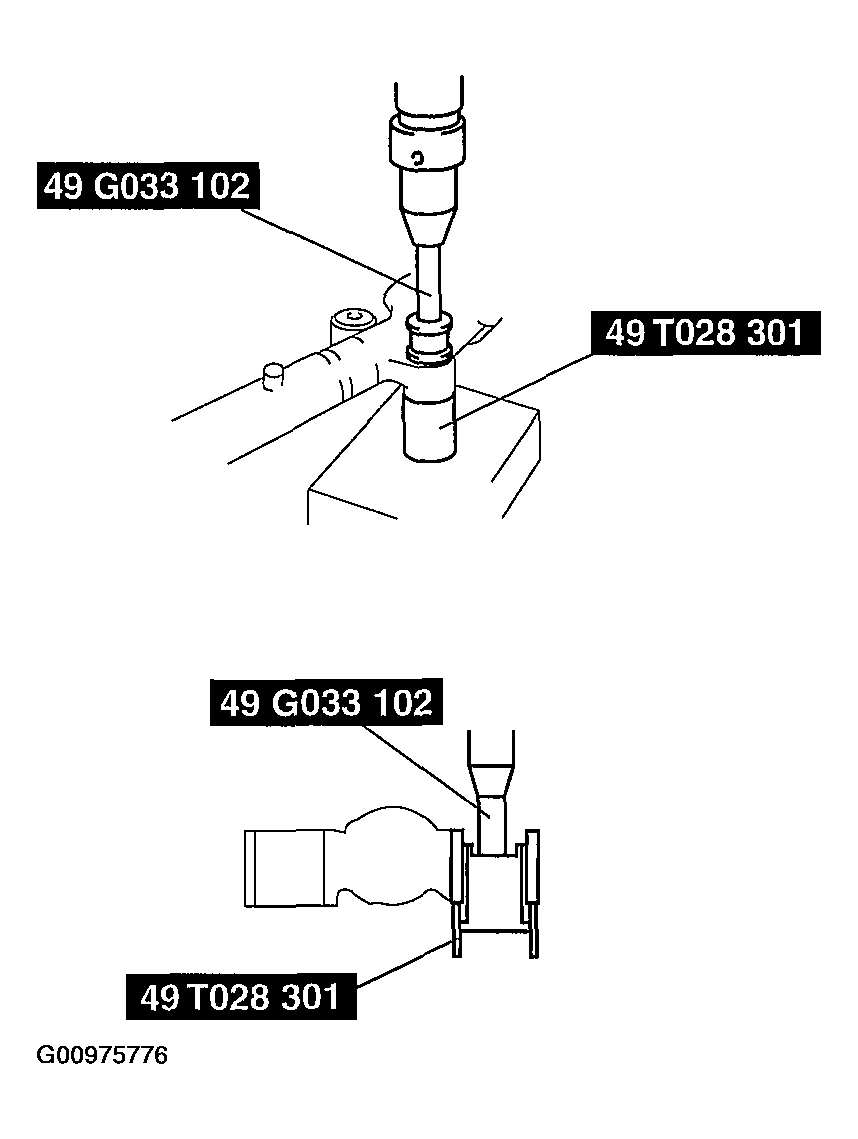 49 G033 102

49 T028 301

49 G033 102

49 T028 301

G00975776