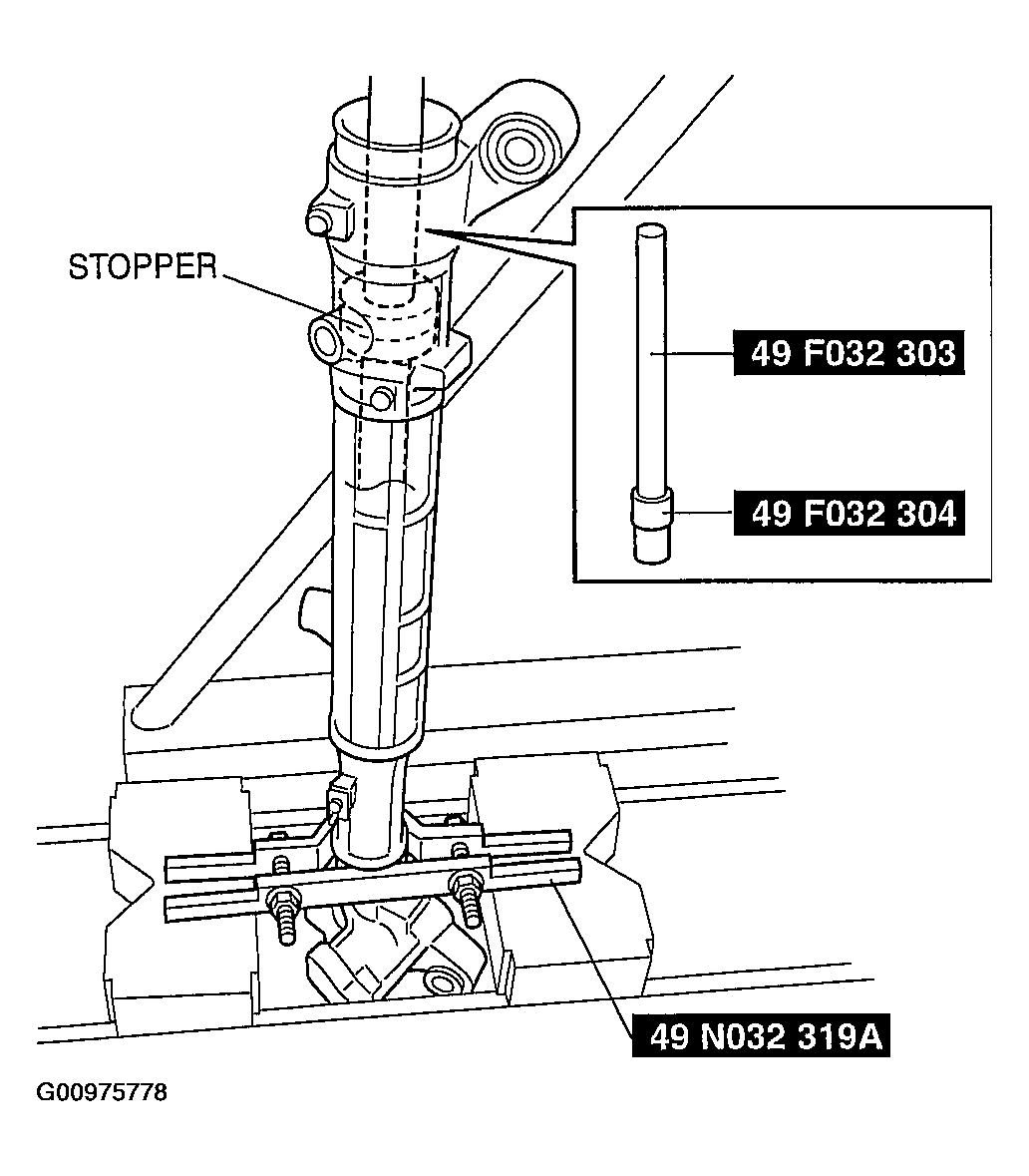 STOPPER

49 F032 303

49 F032 304

49 N032 319A

G00975778