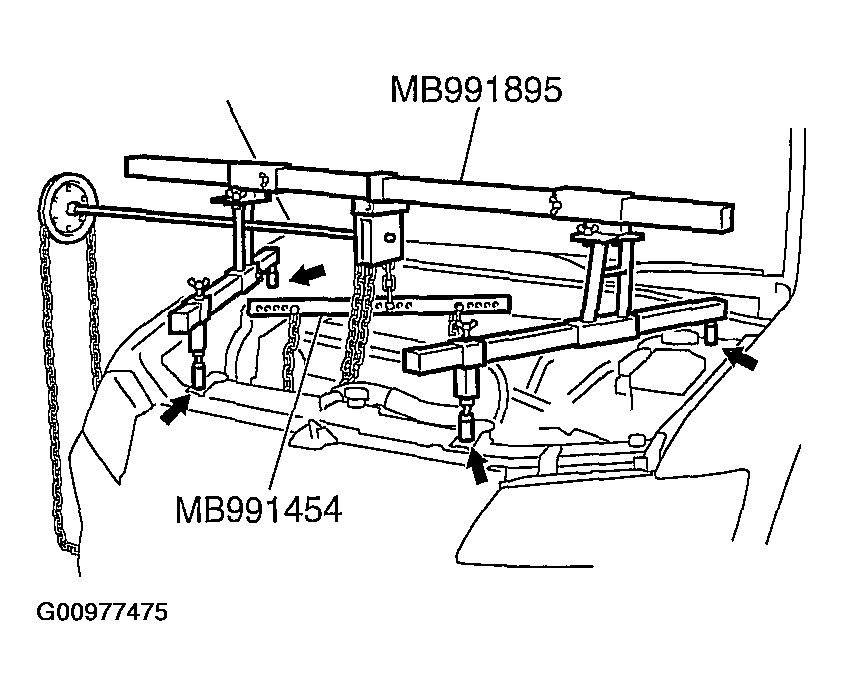 MB991895

MB991454

G00977475