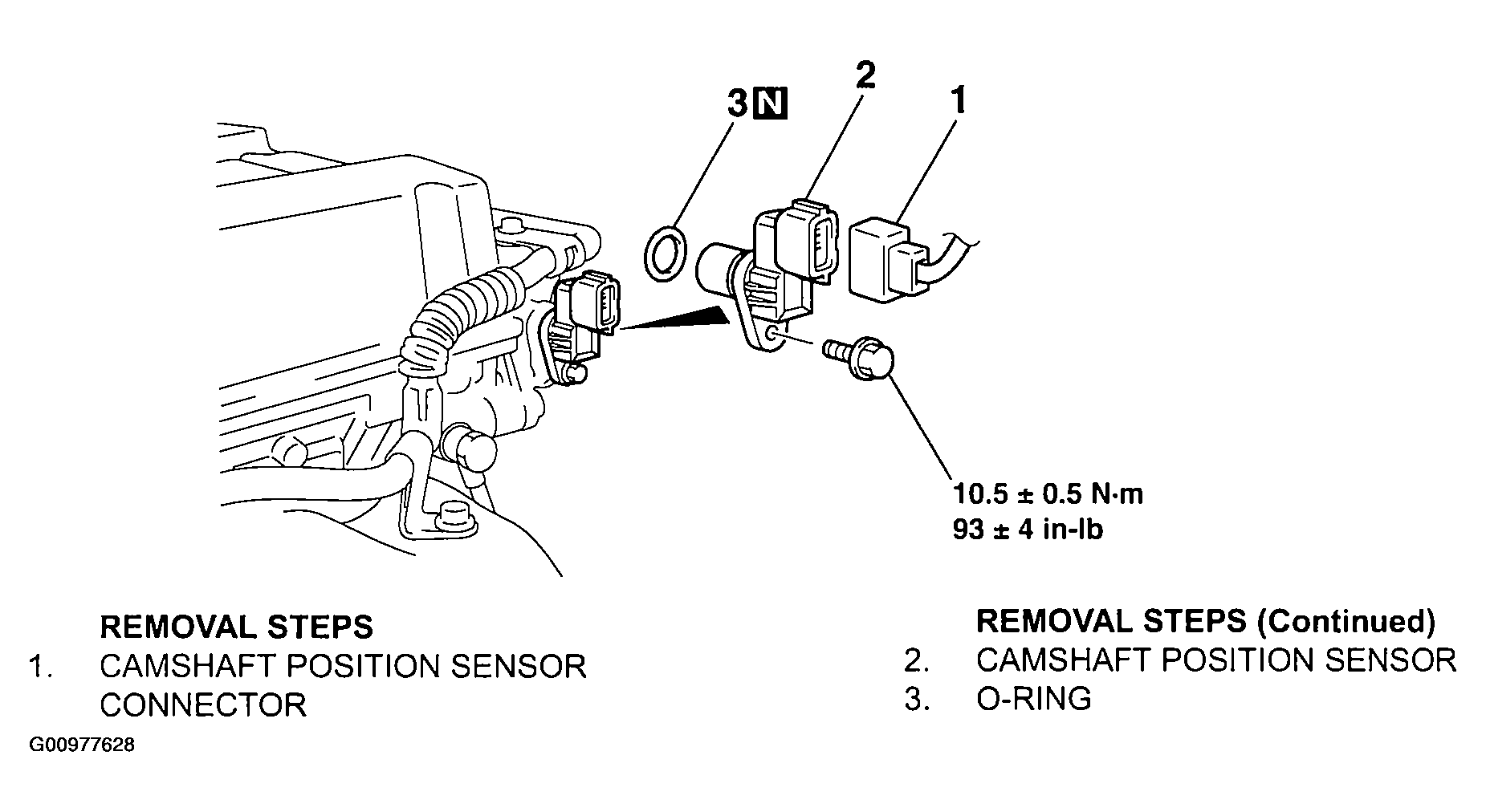 3 N

2

1

10.5 ± 0.5 N·m
93 ± 4 in-lb

REMOVAL STEPS
1. CAMSHAFT POSITION SENSOR CONNECTOR

REMOVAL STEPS (Continued)
2. CAMSHAFT POSITION SENSOR
3. O-RING

G00977628