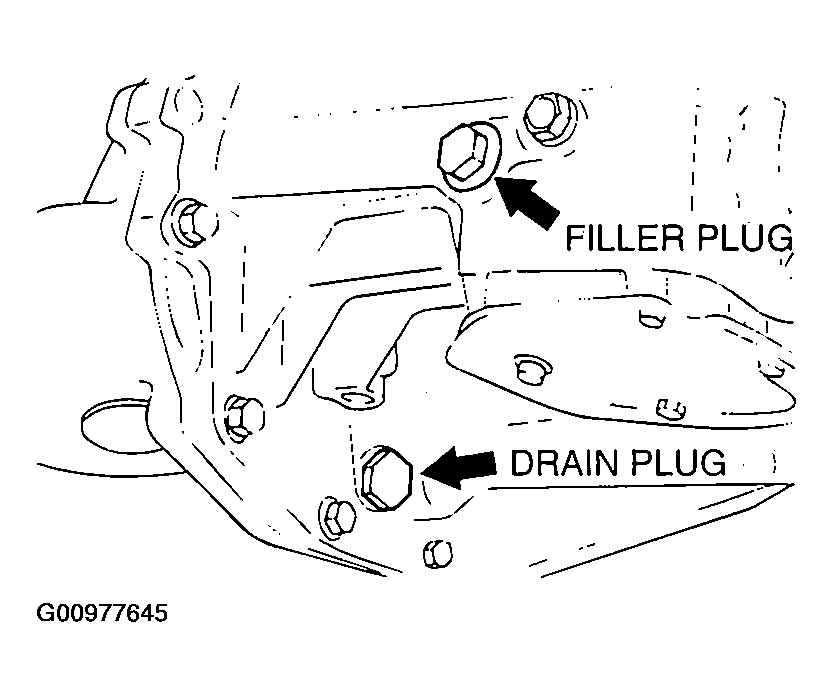 FILLER PLUG

DRAIN PLUG

G00977645