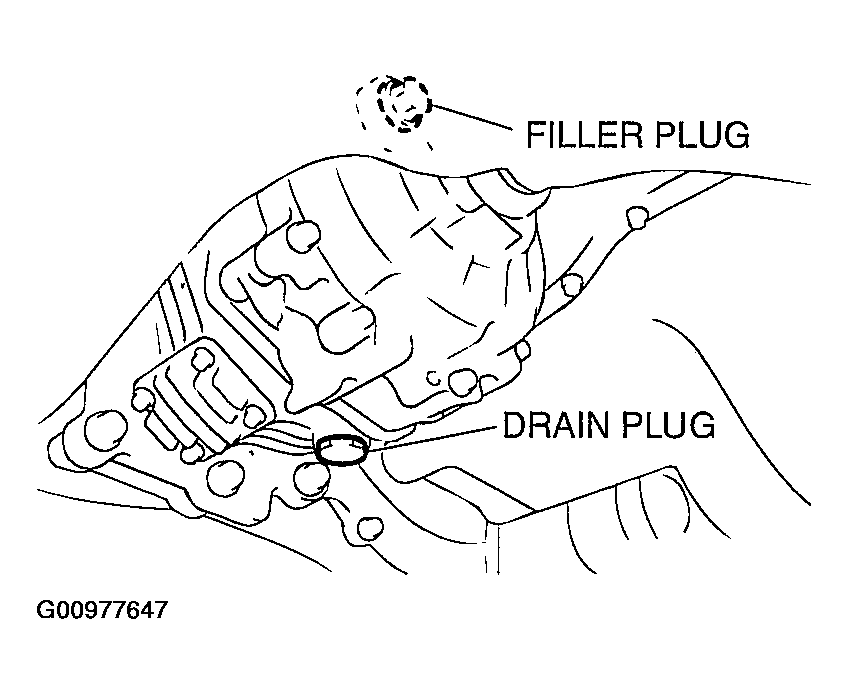 FILLER PLUG

DRAIN PLUG

G00977647