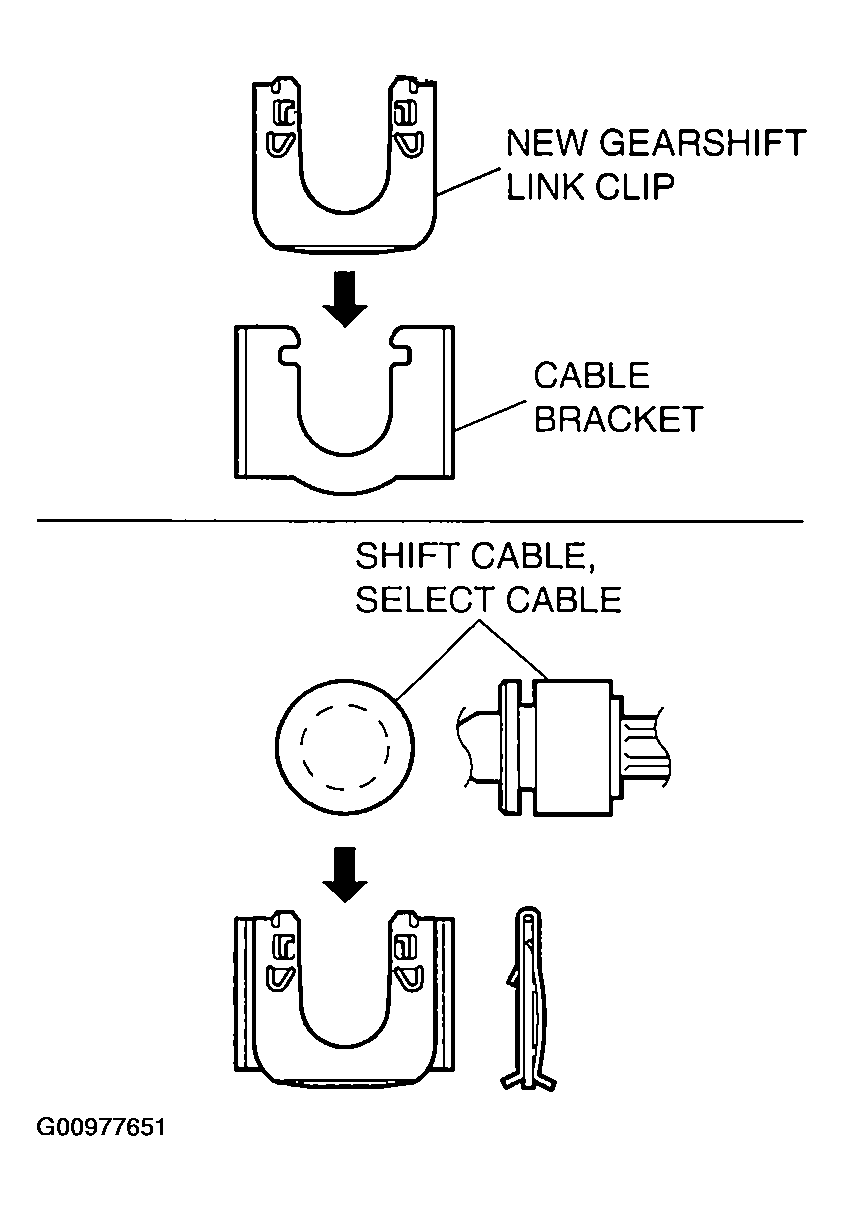 NEW GEARSHIFT LINK CLIP

CABLE BRACKET

SHIFT CABLE, SELECT CABLE

G00977651