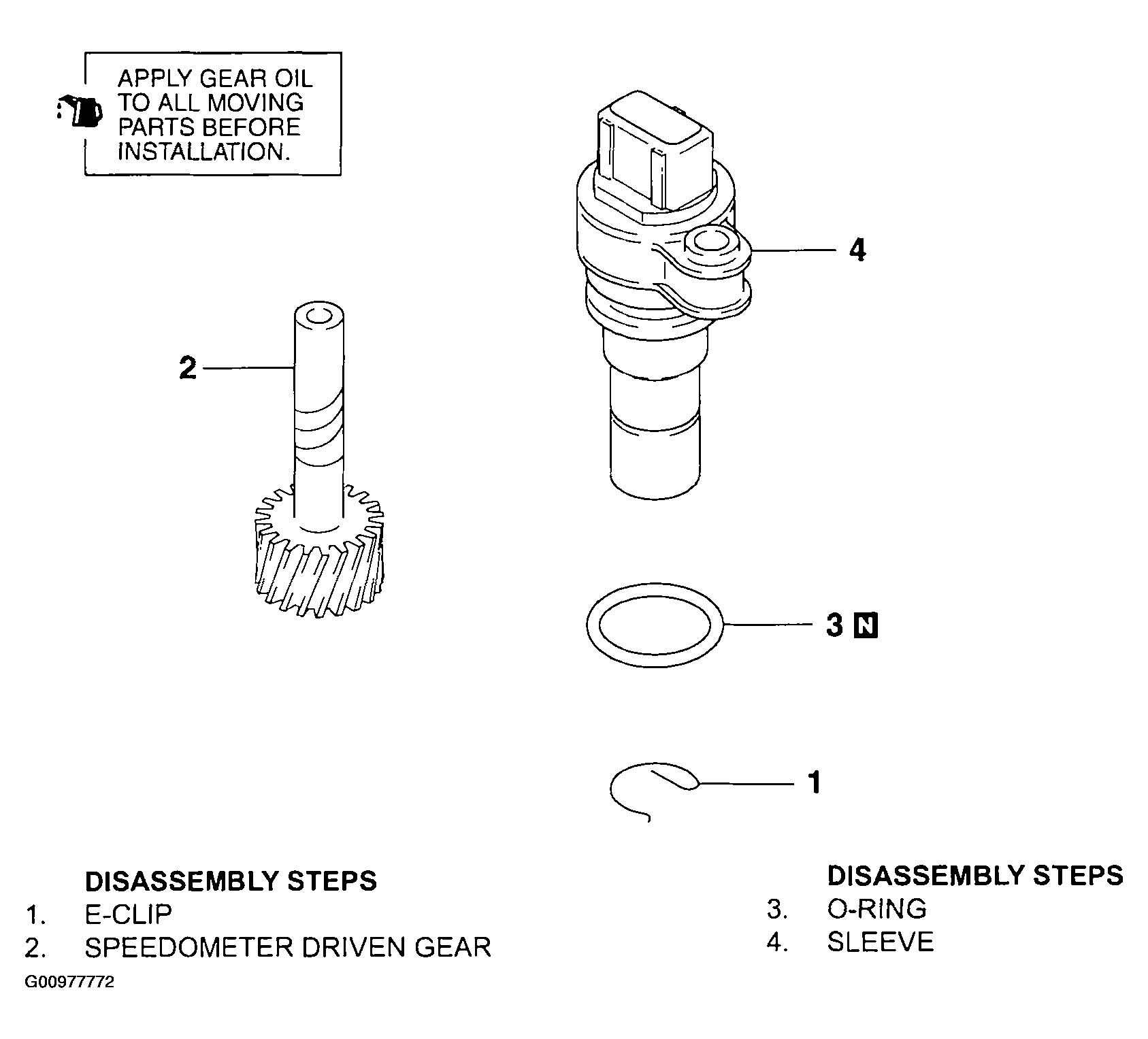 APPLY GEAR OIL TO ALL MOVING PARTS BEFORE INSTALLATION.

4

2

3 N

1

DISASSEMBLY STEPS
1. E-CLIP
2. SPEEDOMETER DRIVEN GEAR

DISASSEMBLY STEPS
3. O-RING
4. SLEEVE

G00977772