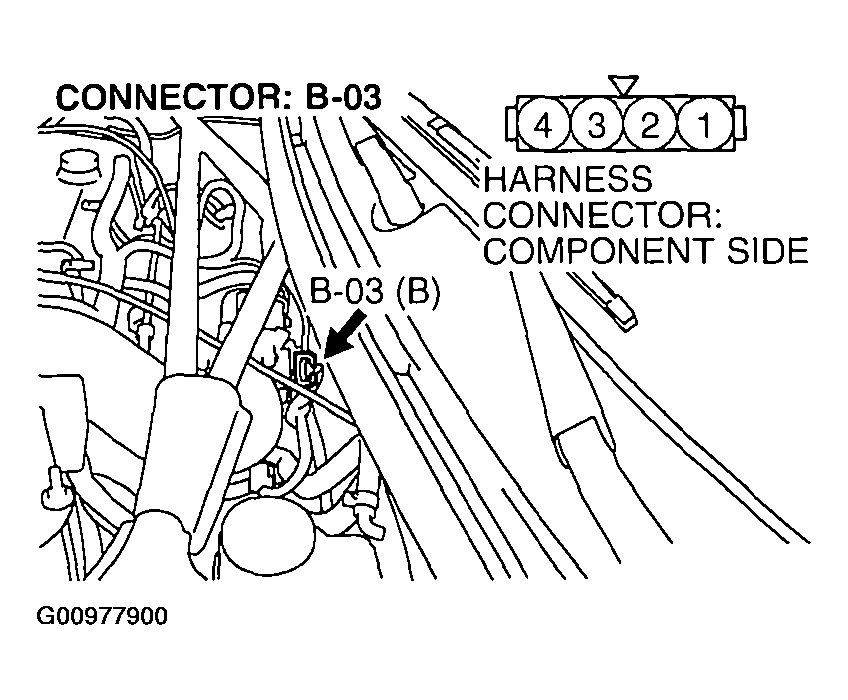 CONNECTOR: B-03

4 3 2 1

HARNESS CONNECTOR: COMPONENT SIDE

B-03 (B)

G00977900