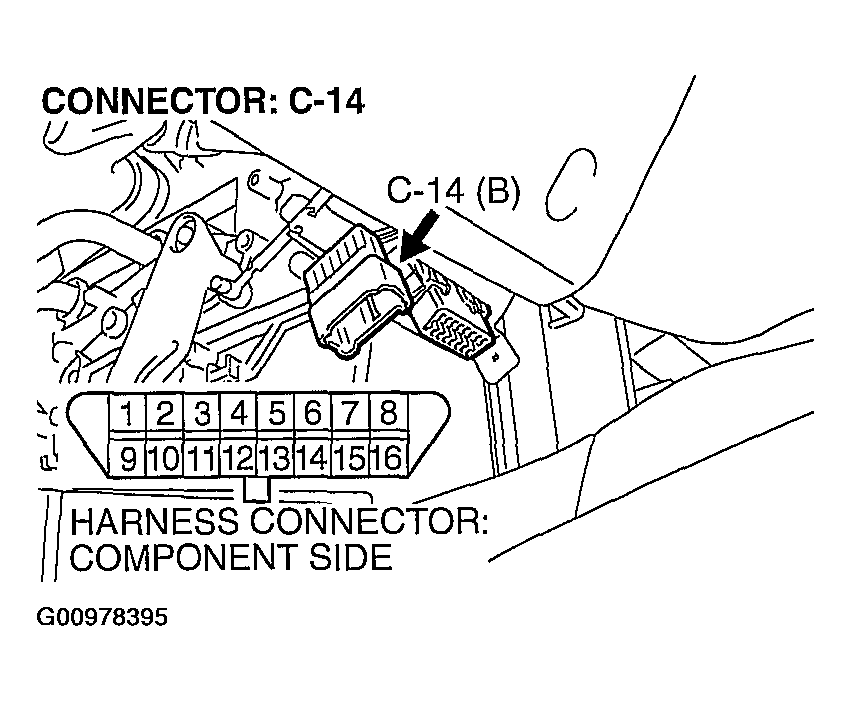 CONNECTOR: C-14

C-14 (B)

| 1 | 2 | 3 | 4 | 5 | 6 | 7 | 8 |
|---|---|---|---|---|---|---|---|
| 9 | 10 | 11 | 12 | 13 | 14 | 15 | 16 |

HARNESS CONNECTOR: COMPONENT SIDE

G00978395