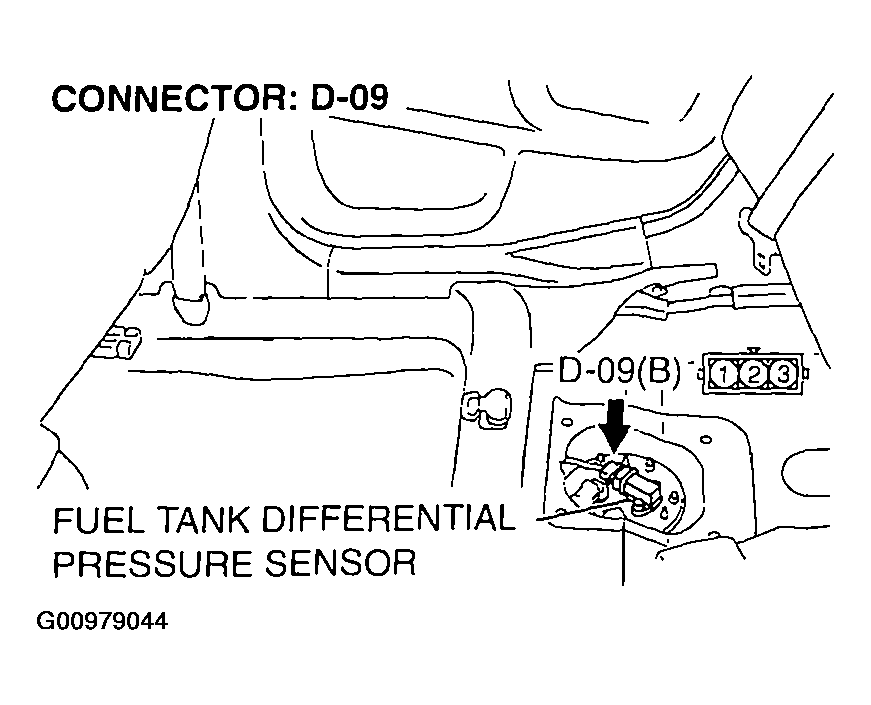 CONNECTOR: D-09

D-09(B)

1 2 3

FUEL TANK DIFFERENTIAL PRESSURE SENSOR

G00979044