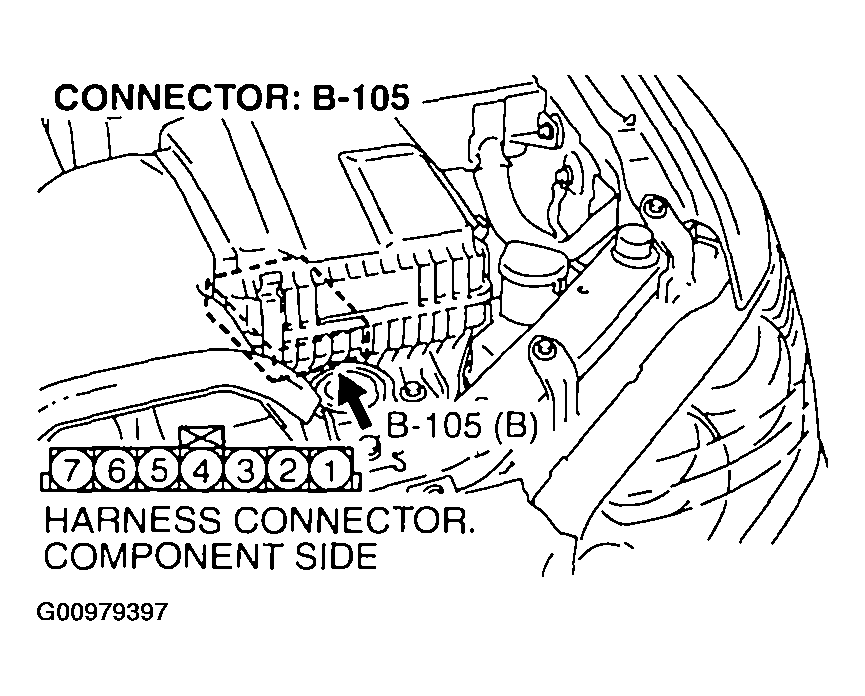 CONNECTOR: B-105

B-105 (B)

7 6 5 4 3 2 1

HARNESS CONNECTOR.
COMPONENT SIDE

G00979397