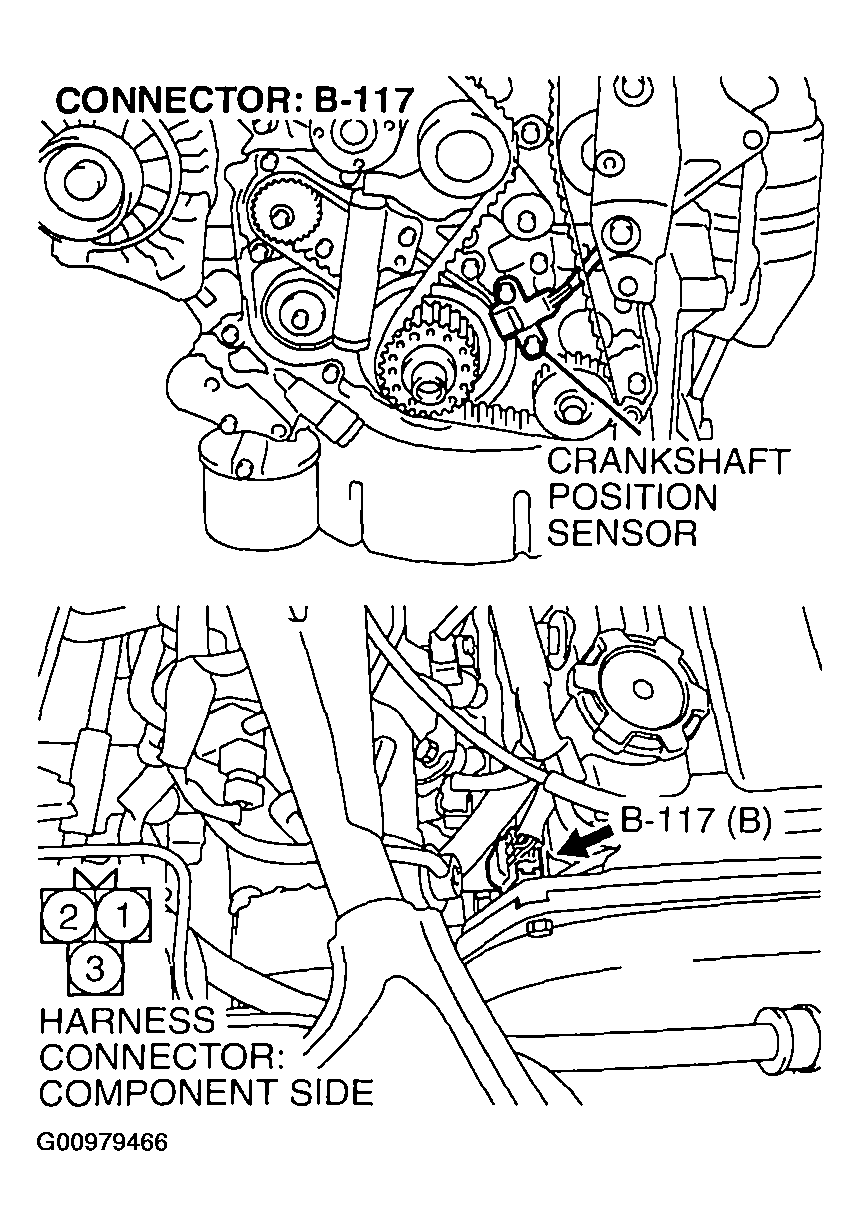 CONNECTOR: B-117

CRANKSHAFT POSITION SENSOR

B-117 (B)

2 1
3

HARNESS CONNECTOR: COMPONENT SIDE

G00979466