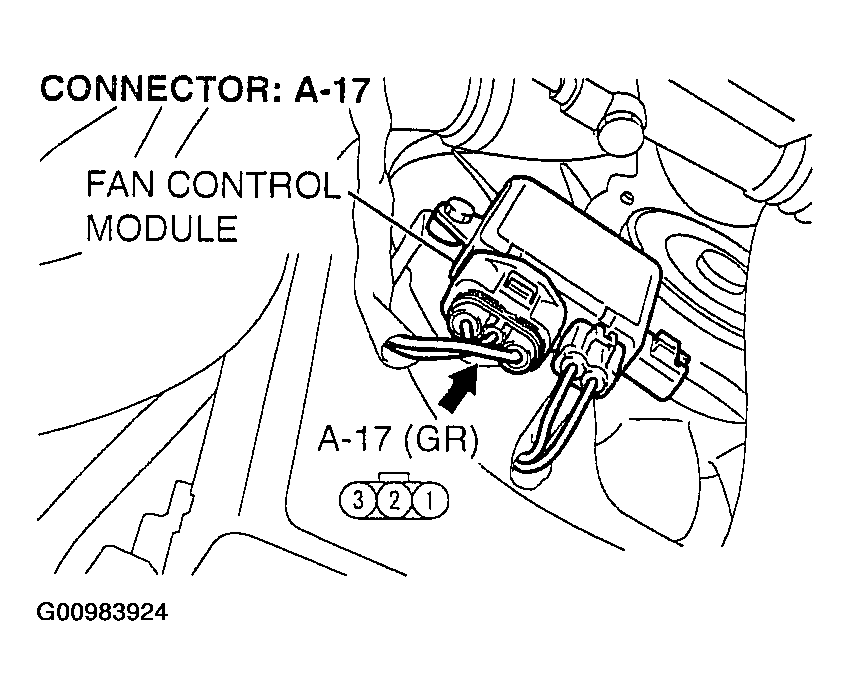 CONNECTOR: A-17

FAN CONTROL MODULE

A-17 (GR)

3 2 1

G00983924