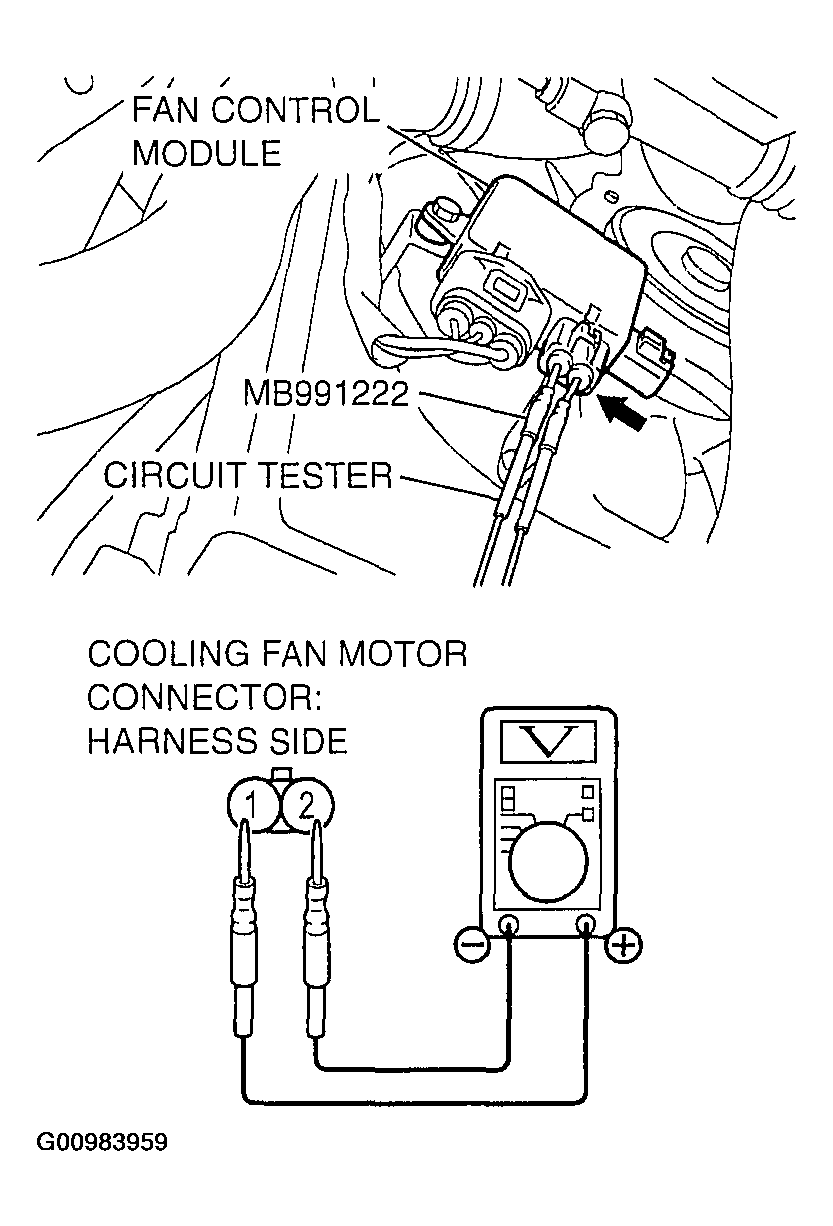 FAN CONTROL MODULE

MB991222

CIRCUIT TESTER

COOLING FAN MOTOR CONNECTOR: HARNESS SIDE

1 2

V

−

+

G00983959