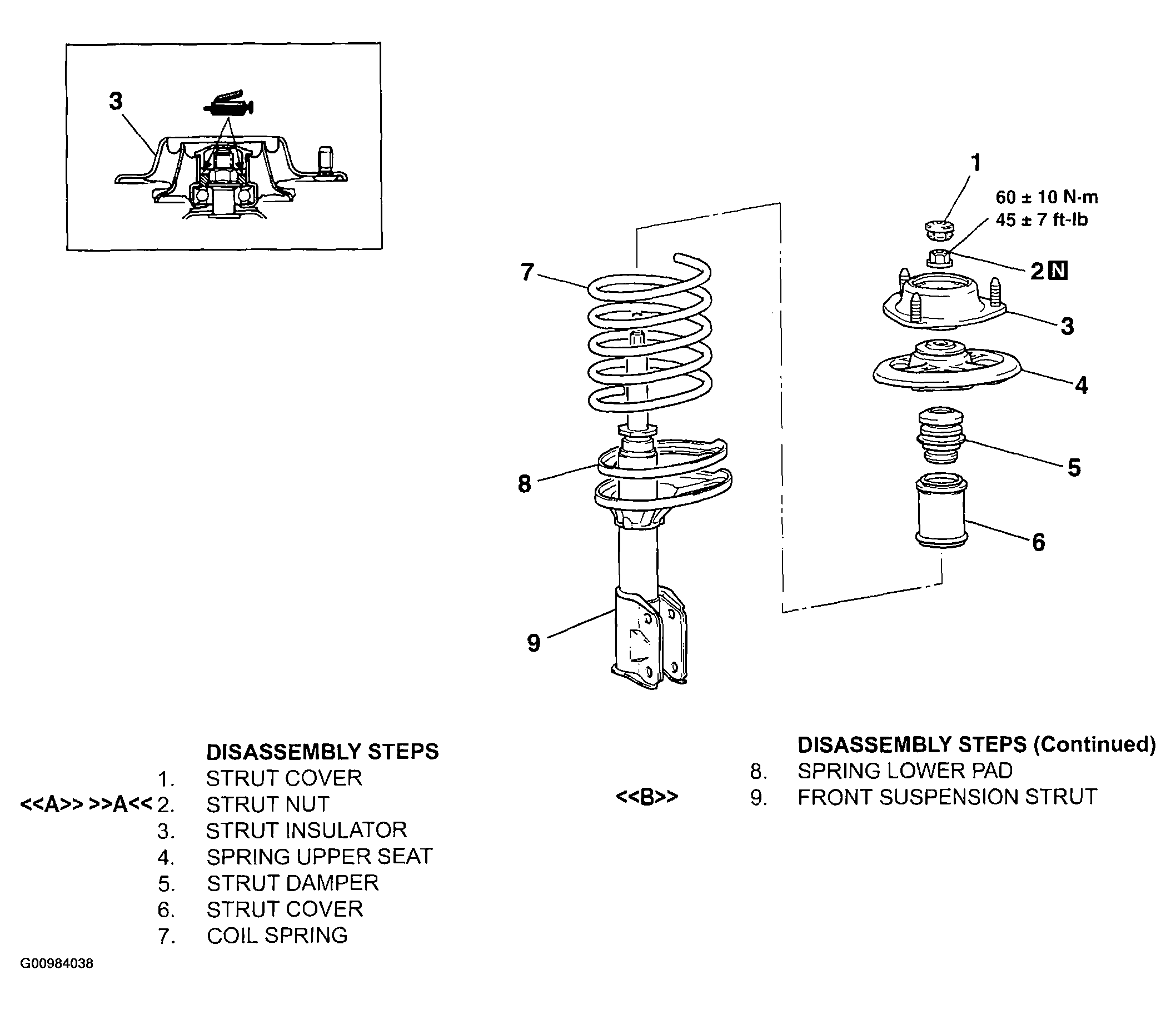 3

1
60 ± 10 N·m
45 ± 7 ft-lb
2 N
3
4
5
6
7
8
9

DISASSEMBLY STEPS
1. STRUT COVER
<<A>> >>A<< 2. STRUT NUT
3. STRUT INSULATOR
4. SPRING UPPER SEAT
5. STRUT DAMPER
6. STRUT COVER
7. COIL SPRING

DISASSEMBLY STEPS (Continued)
8. SPRING LOWER PAD
<<B>> 9. FRONT SUSPENSION STRUT

G00984038